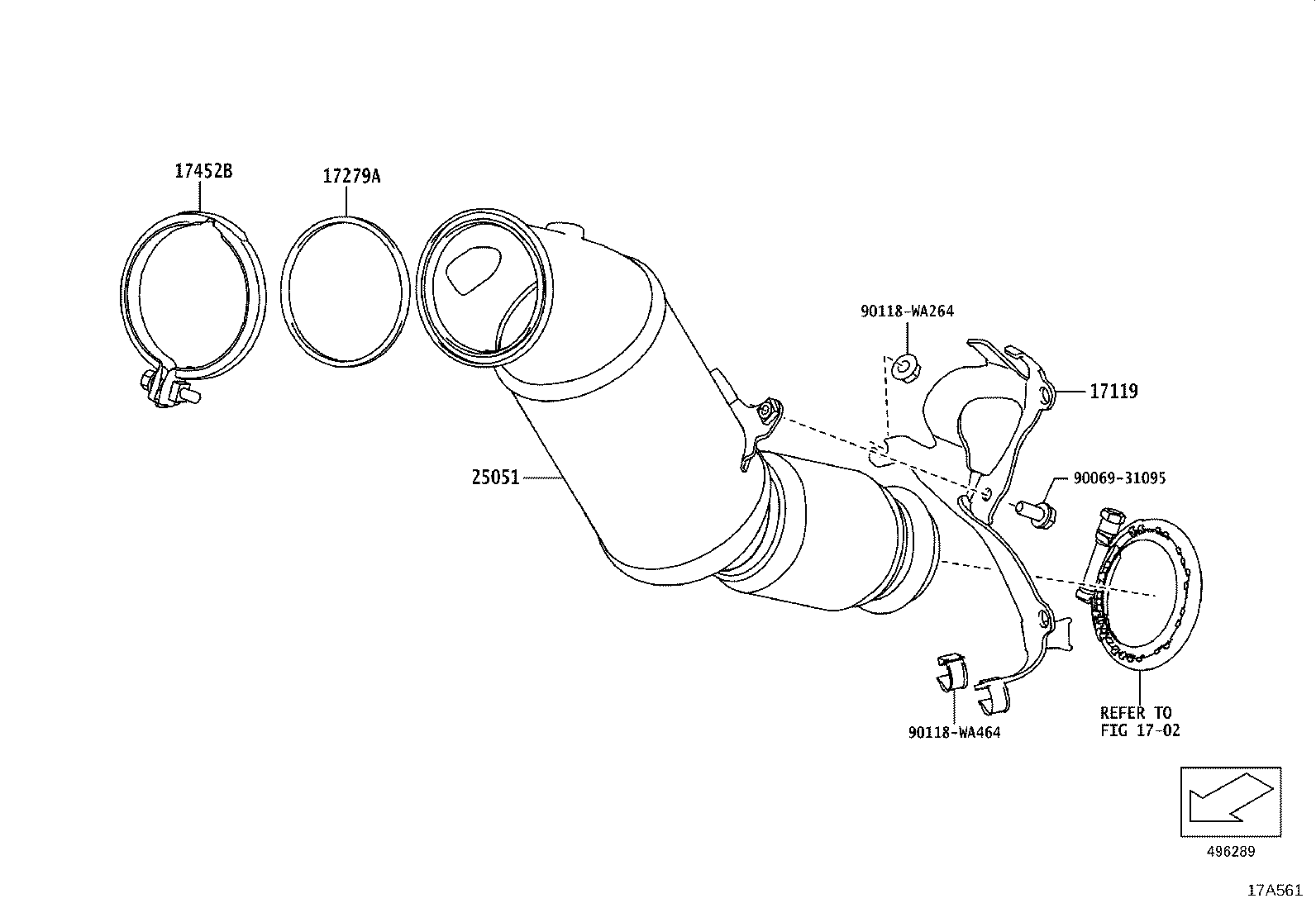 17452B

17279A

90118-WA264

17119

25051

90069-31095

90118-WA464

REFER TO
FIG 17-02

496289

17A561