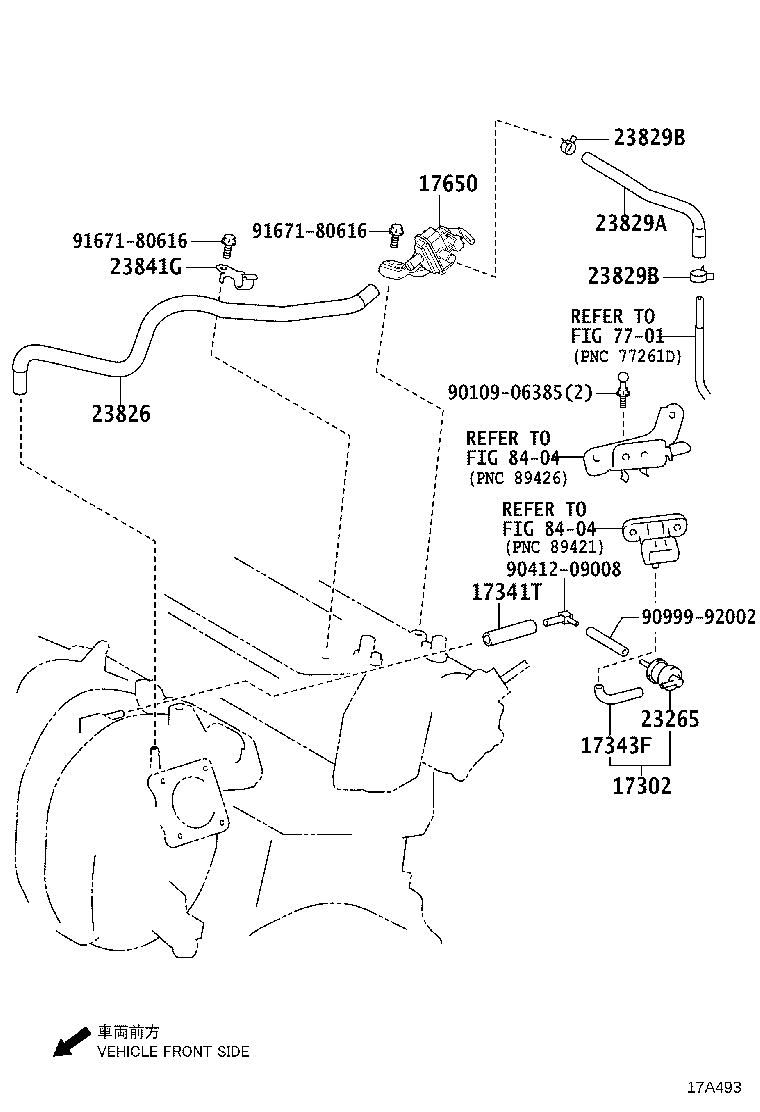 23829B
17650
23829A
91671-80616
91671-80616
23841G
23829B
REFER TO
FIG 77-01
(PNC 77261D)
23826
90109-06385(2)
REFER TO
FIG 84-04
(PNC 89426)
REFER TO
FIG 84-04
(PNC 89421)
90412-09008
17341T
90999-92002
23265
17343F
17302
車両前方
VEHICLE FRONT SIDE
17A493