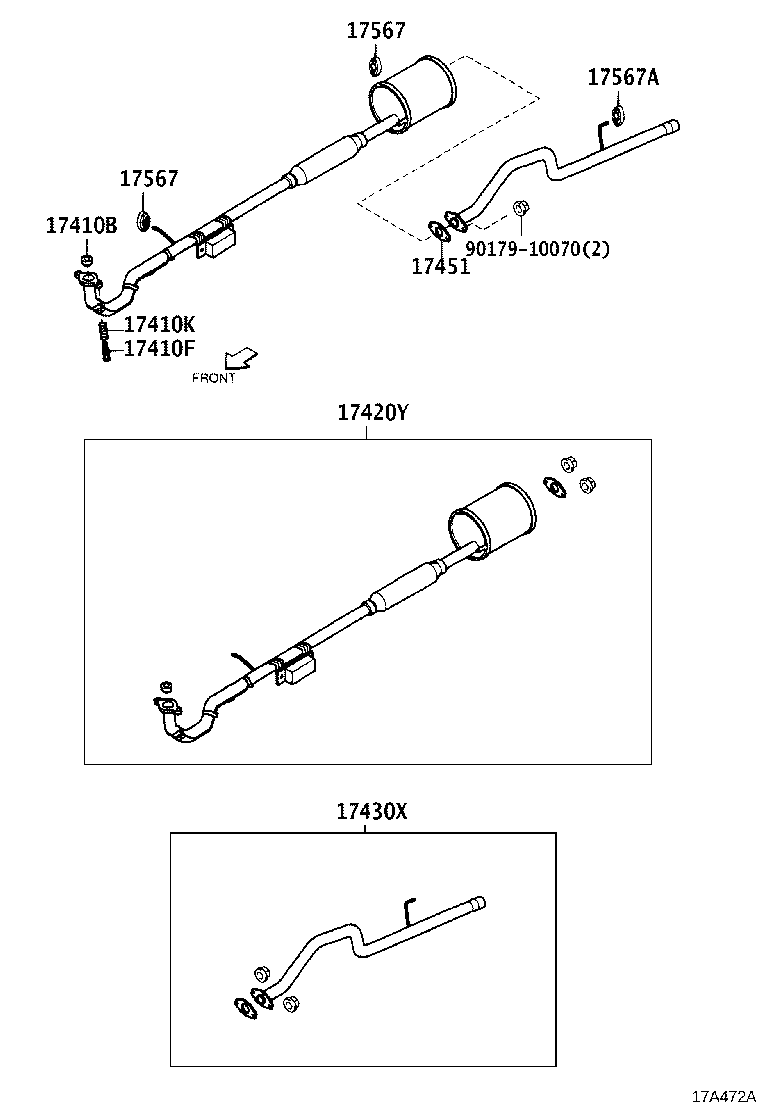 17567

17567A

17567

17410B

90179-10070(2)

17451

17410K

17410F

FRONT

17420Y

17430X

17A472A