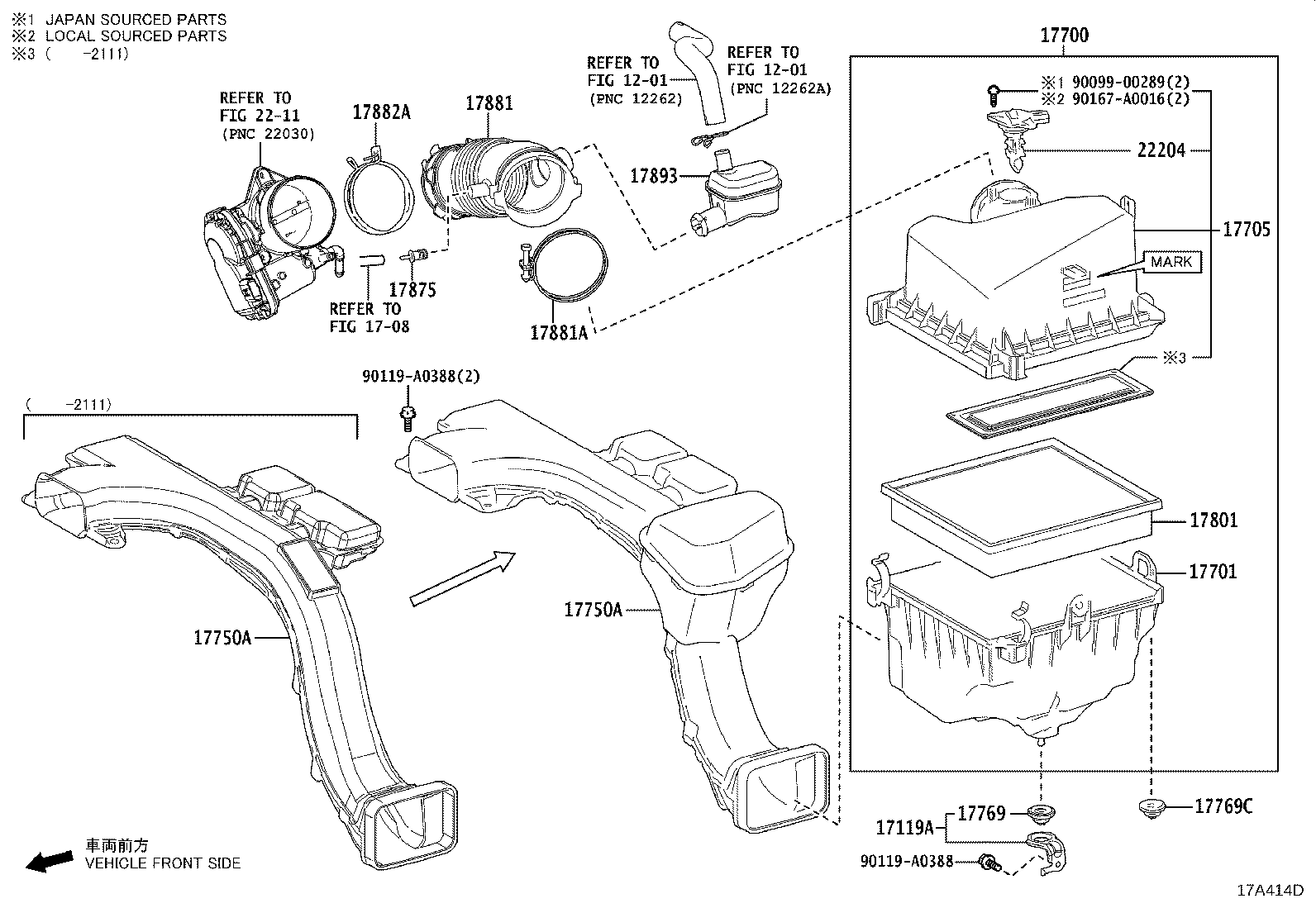 ※1 JAPAN SOURCED PARTS
※2 LOCAL SOURCED PARTS
※3 ( -2111)

REFER TO FIG 22-11 (PNC 22030)

17882A

17881

REFER TO FIG 12-01 (PNC 12262)

REFER TO FIG 12-01 (PNC 12262A)

17893

17875

REFER TO FIG 17-08

17881A

17700

※1 90099-00289(2)
※2 90167-A0016(2)

22204

17705

MARK

※3

17801

17701

90119-A0388(2)

( -2111)

17750A

17750A

17119A

17769

17769C

90119-A0388

車両前方
VEHICLE FRONT SIDE

17A414D