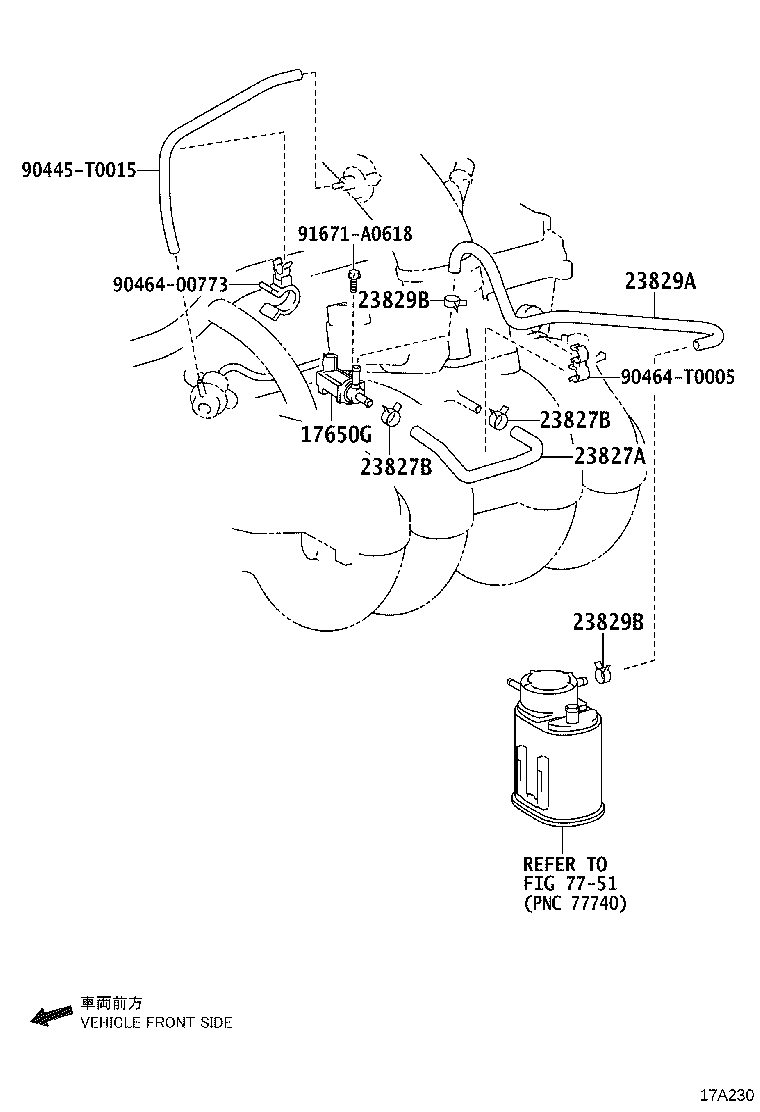 90445-T0015

91671-A0618

90464-00773

23829B

23829A

90464-T0005

17650G

23827B

23827B

23827A

23829B

REFER TO
FIG 77-51
(PNC 77740)

車両前方
VEHICLE FRONT SIDE

17A230