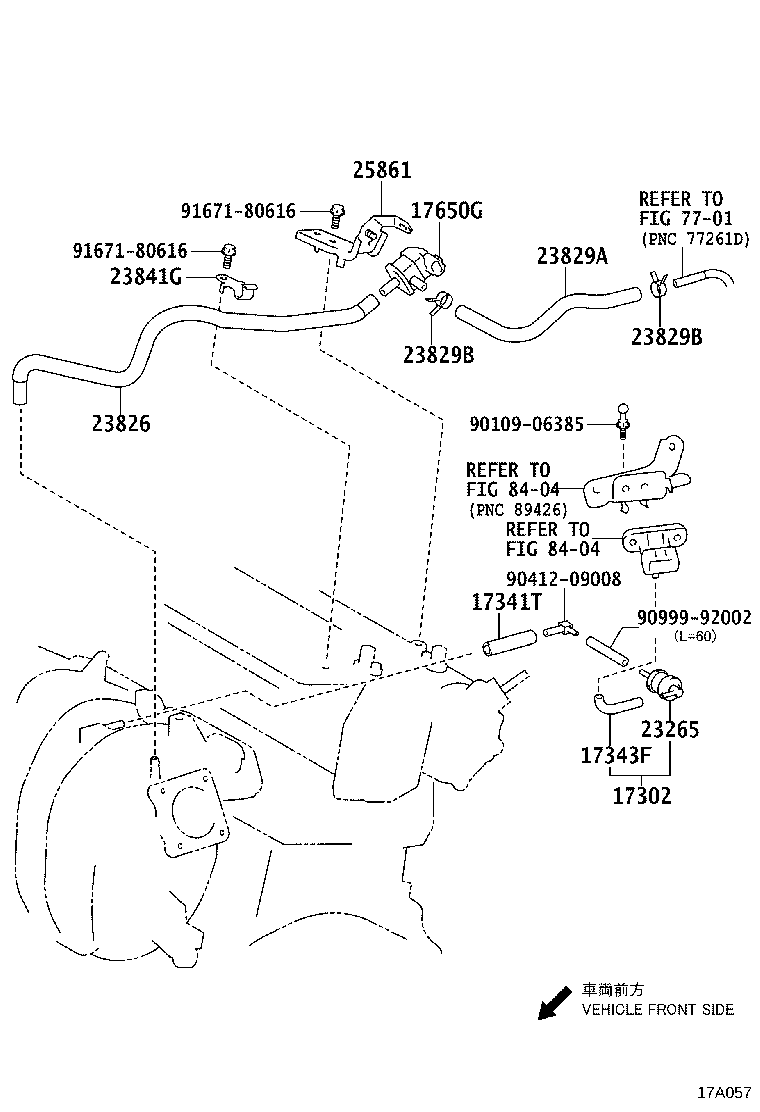 25861
91671-80616
17650G
REFER TO
FIG 77-01
(PNC 77261D)
91671-80616
23841G
23829A
23829B
23829B
23826
90109-06385
REFER TO
FIG 84-04
(PNC 89426)
REFER TO
FIG 84-04
90412-09008
17341T
90999-92002
(L=60)
23265
17343F
17302
車両前方
VEHICLE FRONT SIDE
17A057