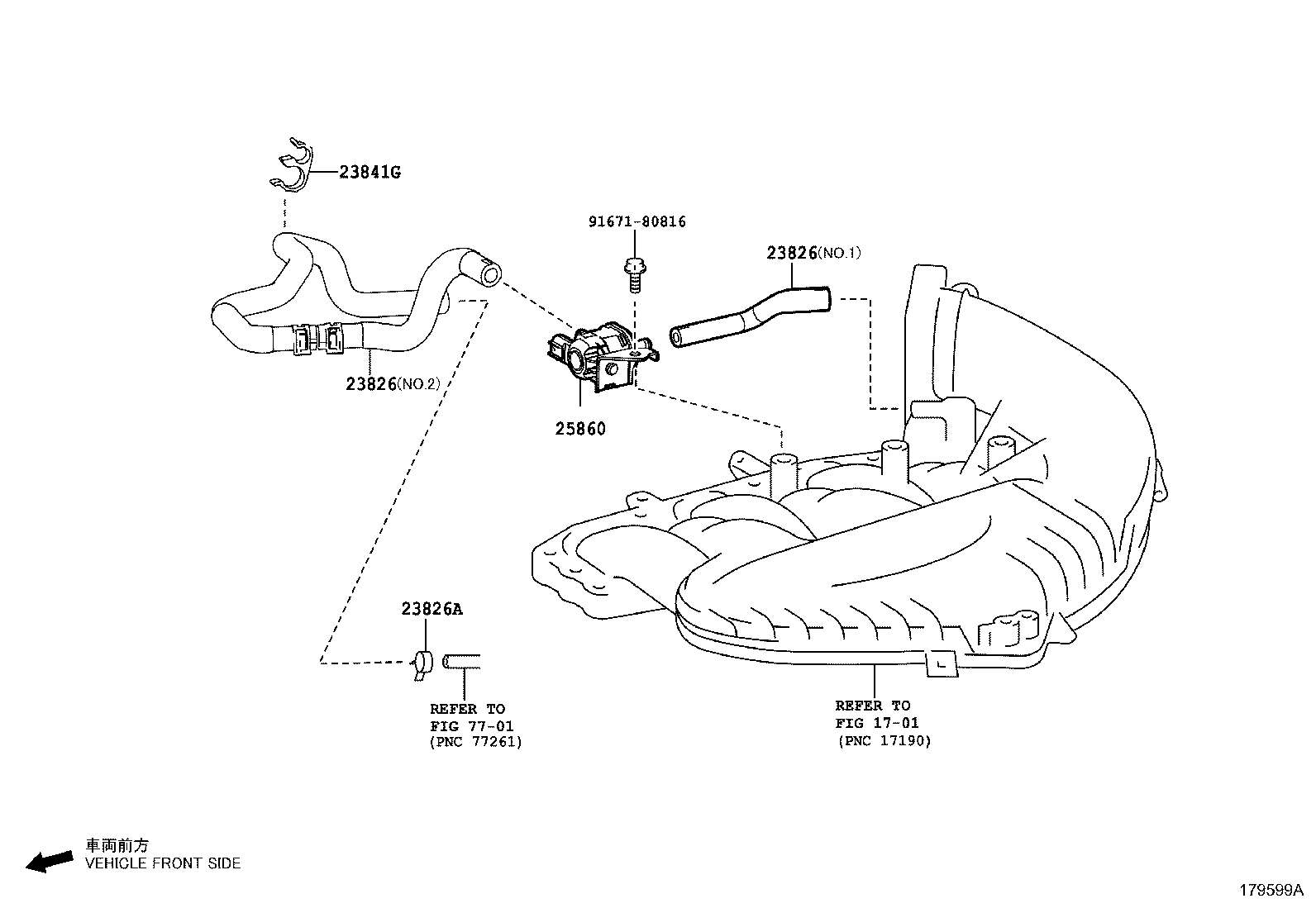 23841G

91671-80816

23826(NO.1)

23826(NO.2)

25860

23826A

REFER TO
FIG 77-01
(PNC 77261)

REFER TO
FIG 17-01
(PNC 17190)

車両前方
VEHICLE FRONT SIDE

179599A