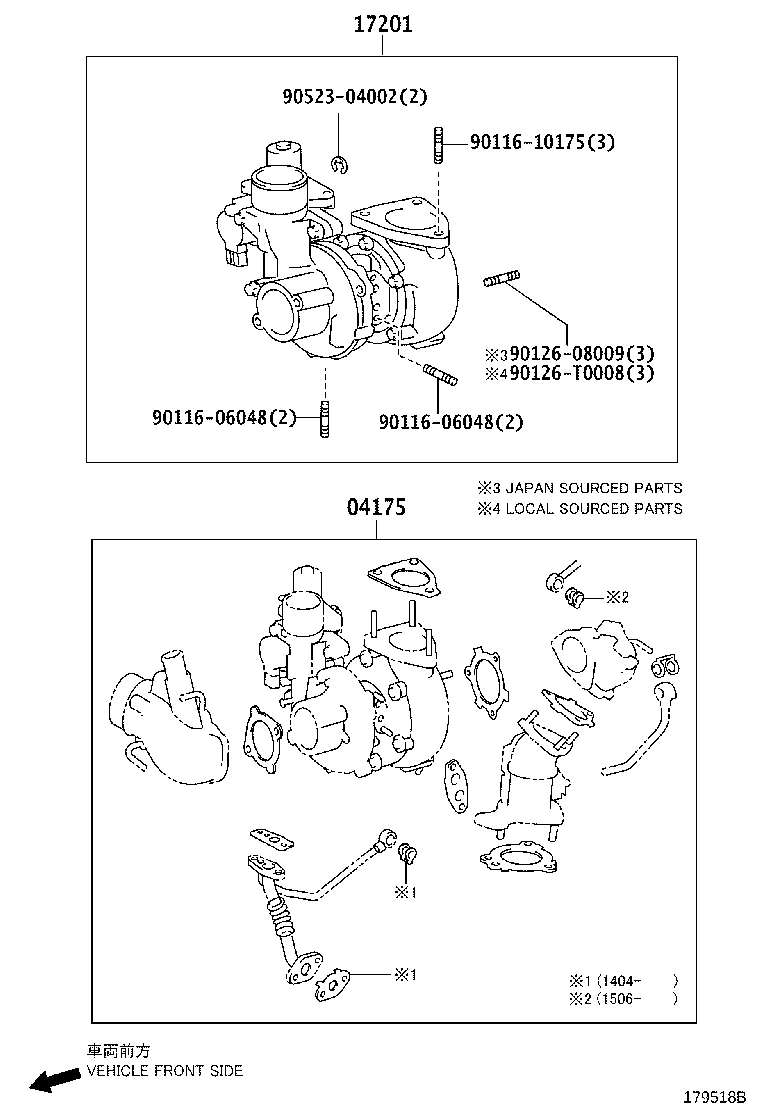 17201

90523-04002(2)

90116-10175(3)

※3 90126-08009(3)
※4 90126-T0008(3)

90116-06048(2)

90116-06048(2)

※3 JAPAN SOURCED PARTS
※4 LOCAL SOURCED PARTS

04175

※2

※1

※1

※1 (1404- )
※2 (1506- )

車両前方
VEHICLE FRONT SIDE

179518B