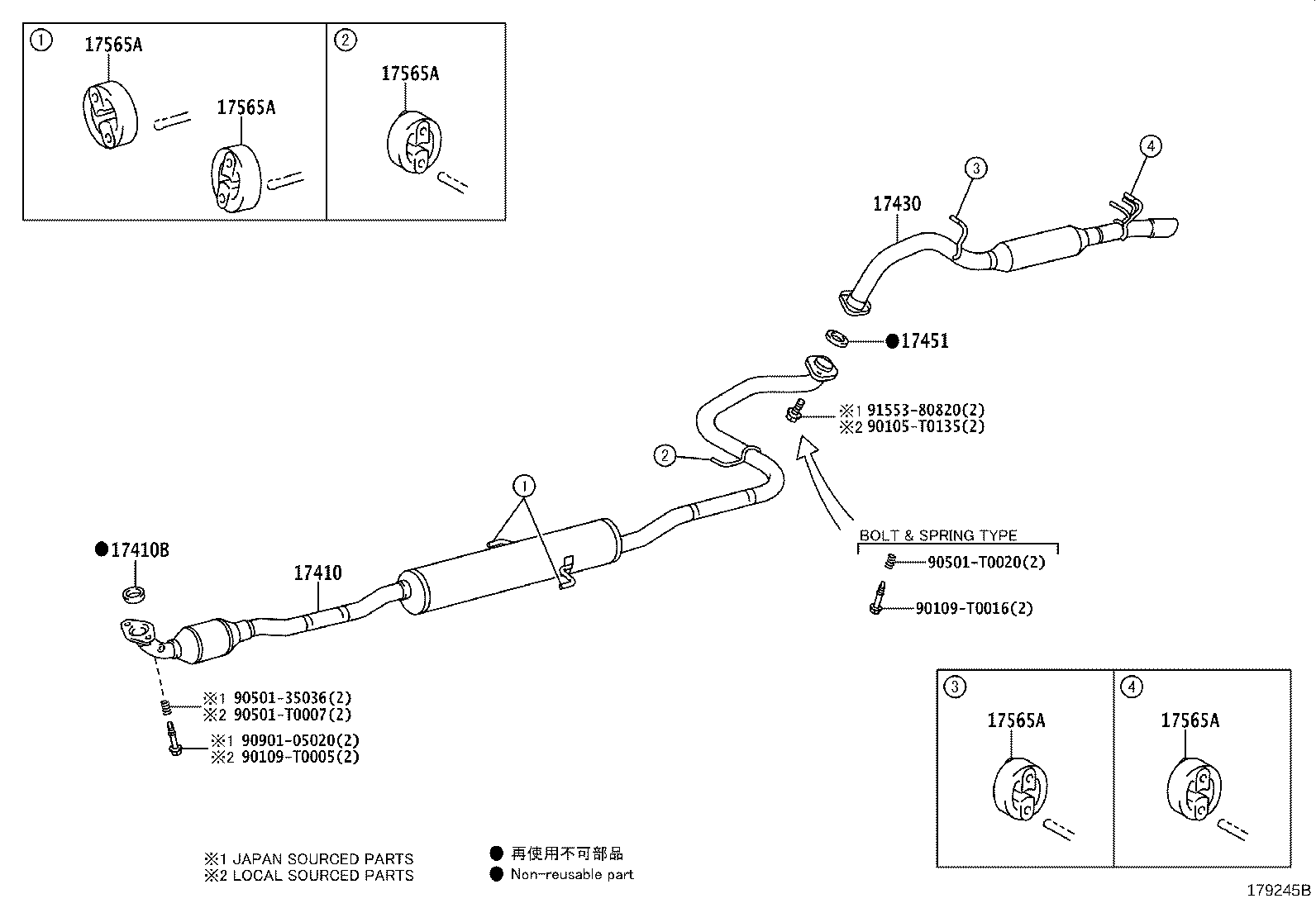 1 17565A 17565A

2 17565A

3

4

17430

●17451

※1 91553-80820(2)
※2 90105-T0135(2)

2

1

BOLT & SPRING TYPE

90501-T0020(2)

90109-T0016(2)

●17410B

17410

※1 90501-35036(2)
※2 90501-T0007(2)

※1 90901-05020(2)
※2 90109-T0005(2)

3 17565A

4 17565A

※1 JAPAN SOURCED PARTS
※2 LOCAL SOURCED PARTS

● 再使用不可部品
● Non-reusable part

179245B