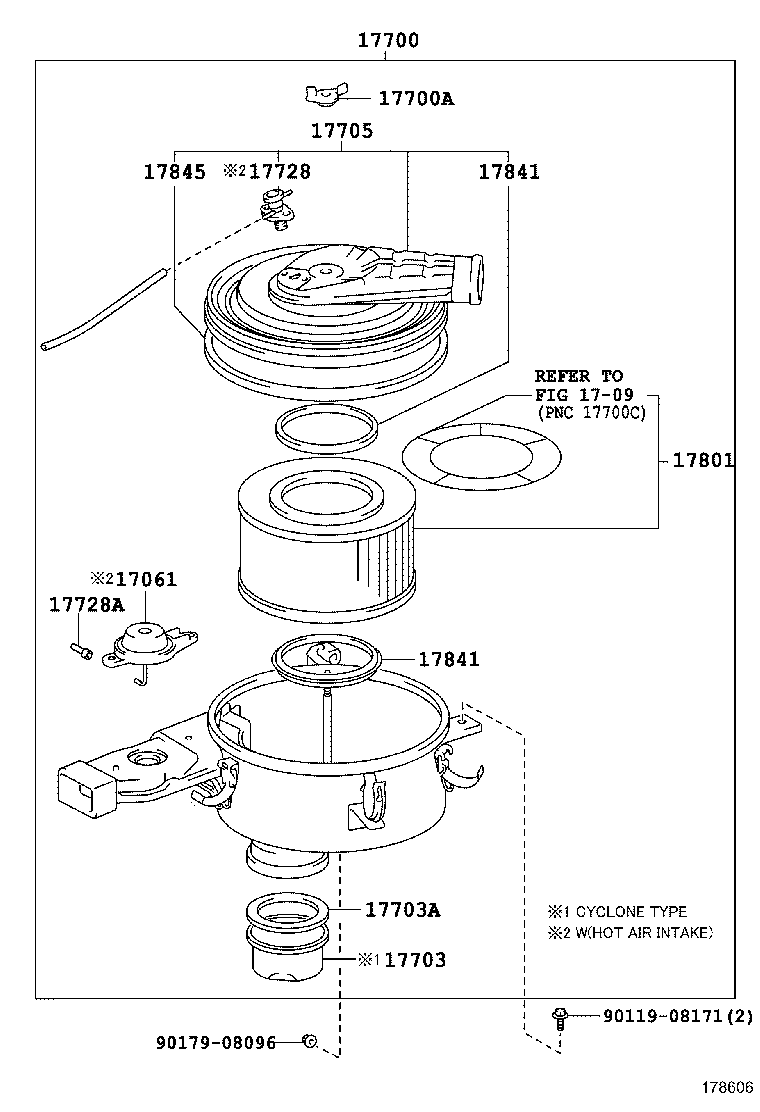 17700

17700A

17705

17845 ※2 17728

17841

REFER TO FIG 17-09 (PNC 17700C)

17801

※2 17061

17728A

17841

17703A

※1 17703

※1 CYCLONE TYPE
※2 W(HOT AIR INTAKE)

90179-08096

90119-08171(2)

178606