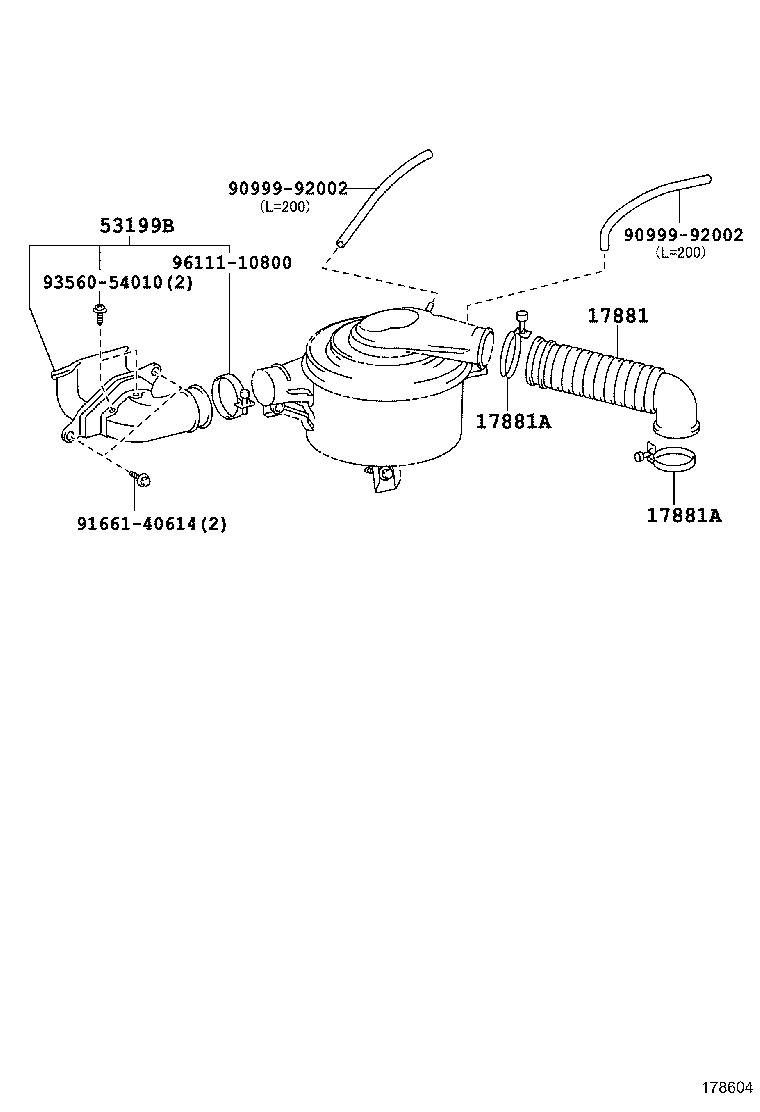 90999-92002
(L=200)

90999-92002
(L=200)

53199B

96111-10800

93560-54010(2)

17881

17881A

17881A

91661-40614(2)

178604