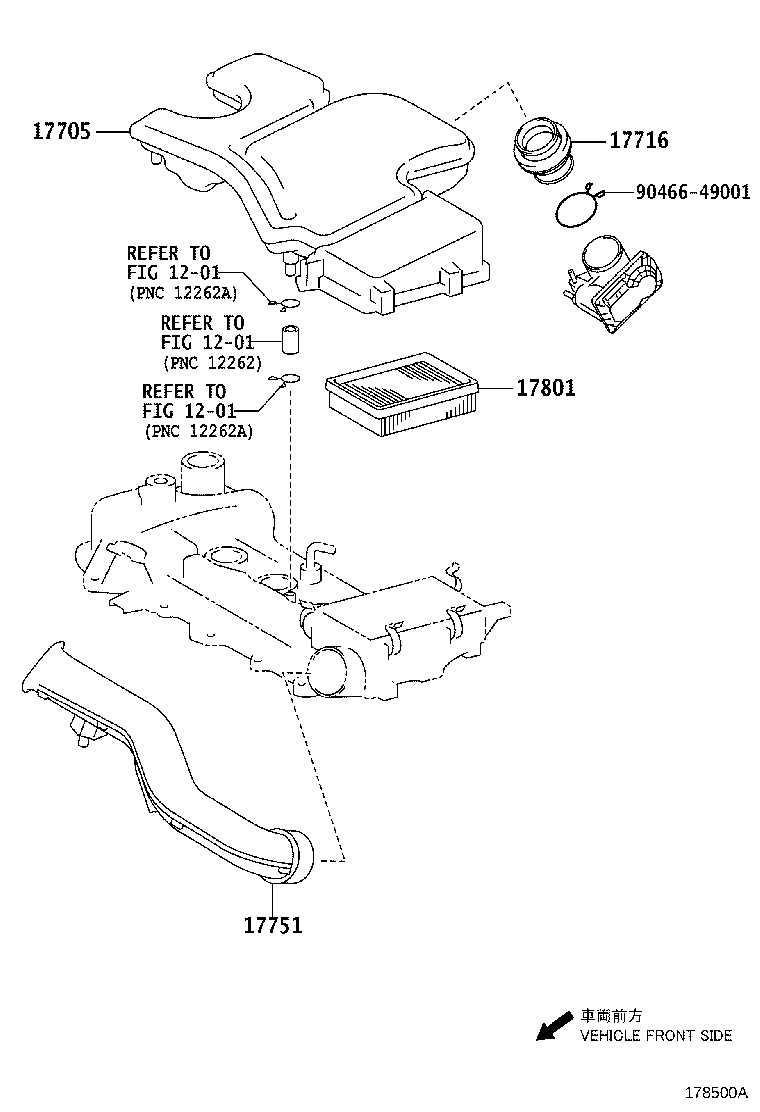 17705

17716

90466-49001

REFER TO
FIG 12-01
(PNC 12262A)

REFER TO
FIG 12-01
(PNC 12262)

REFER TO
FIG 12-01
(PNC 12262A)

17801

17751

車両前方
VEHICLE FRONT SIDE

178500A