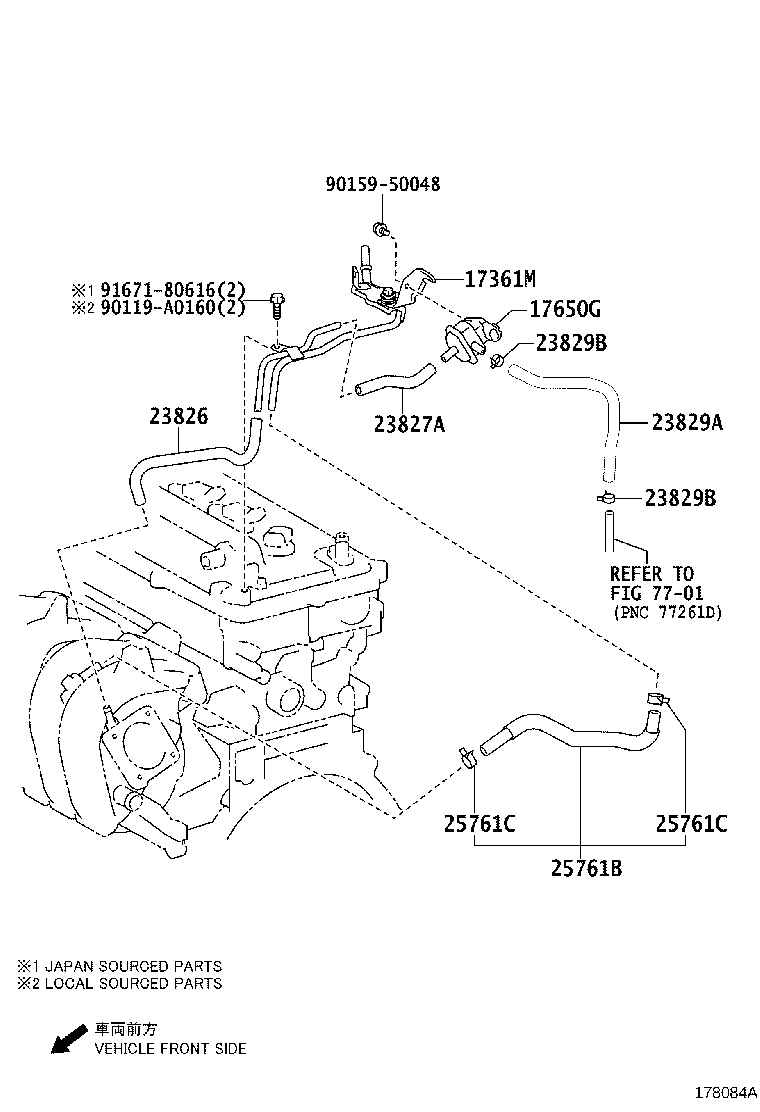 90159-50048

※1 91671-80616(2)
※2 90119-A0160(2)

17361M

17650G

23829B

23826

23827A

23829A

23829B

REFER TO
FIG 77-01
(PNC 77261D)

25761C

25761C

25761B

※1 JAPAN SOURCED PARTS
※2 LOCAL SOURCED PARTS

車両前方
VEHICLE FRONT SIDE

178084A