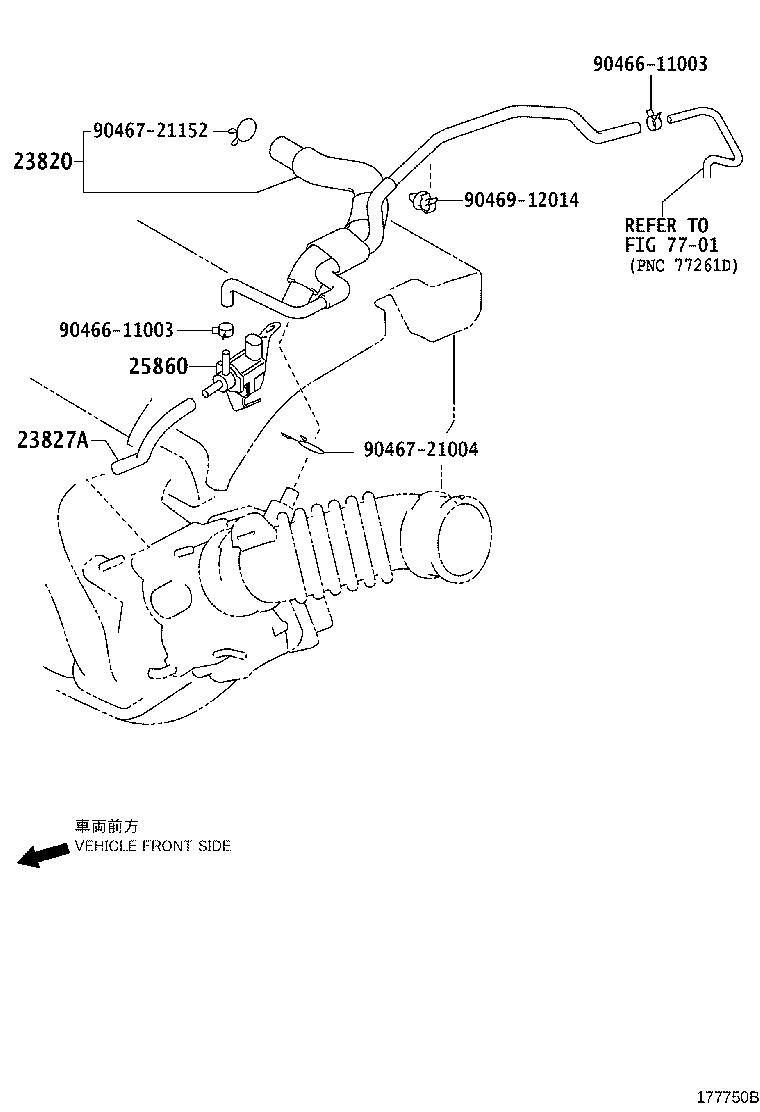 90466-11003

90467-21152

23820

90469-12014

REFER TO
FIG 77-01
(PNC 77261D)

90466-11003

25860

23827A

90467-21004

車両前方
VEHICLE FRONT SIDE

177750B