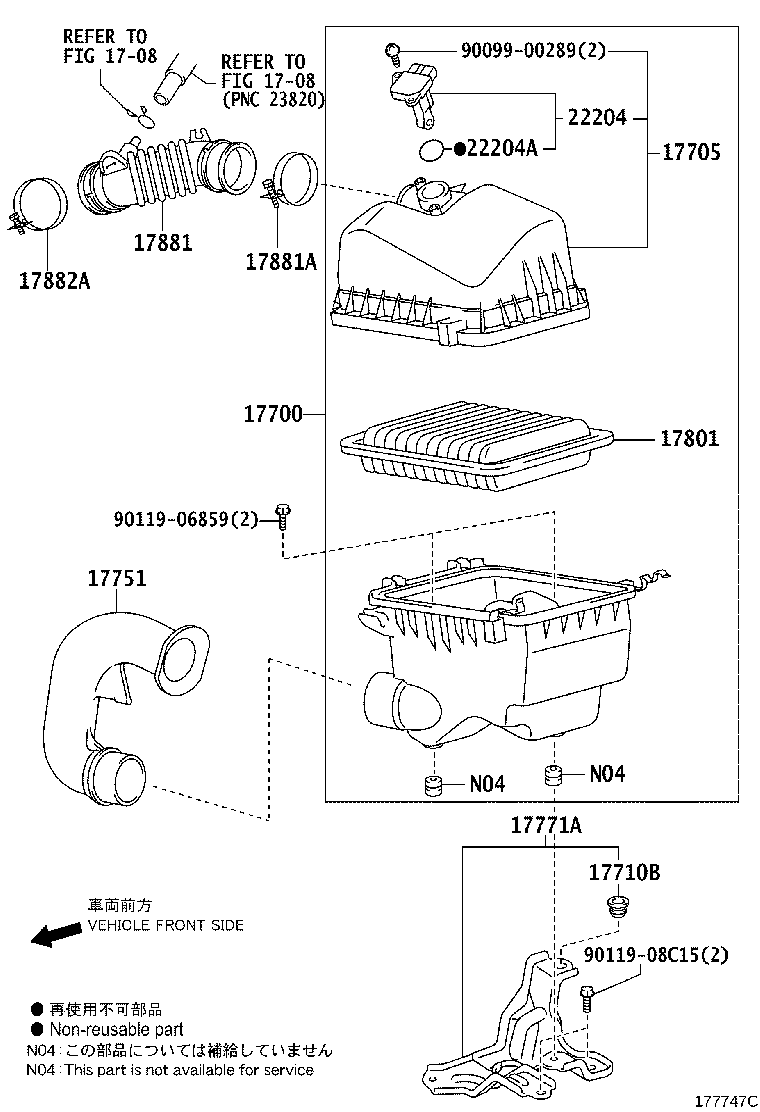 REFER TO
FIG 17-08

REFER TO
FIG 17-08
(PNC 23820)

90099-00289(2)
22204
●22204A
17705

17881
17881A
17882A

17700
17801

90119-06859(2)

17751

N04
N04

17771A
17710B
90119-08C15(2)

車両前方
VEHICLE FRONT SIDE

● 再使用不可部品
● Non-reusable part
N04:この部品については補給していません
N04:This part is not available for service

177747C