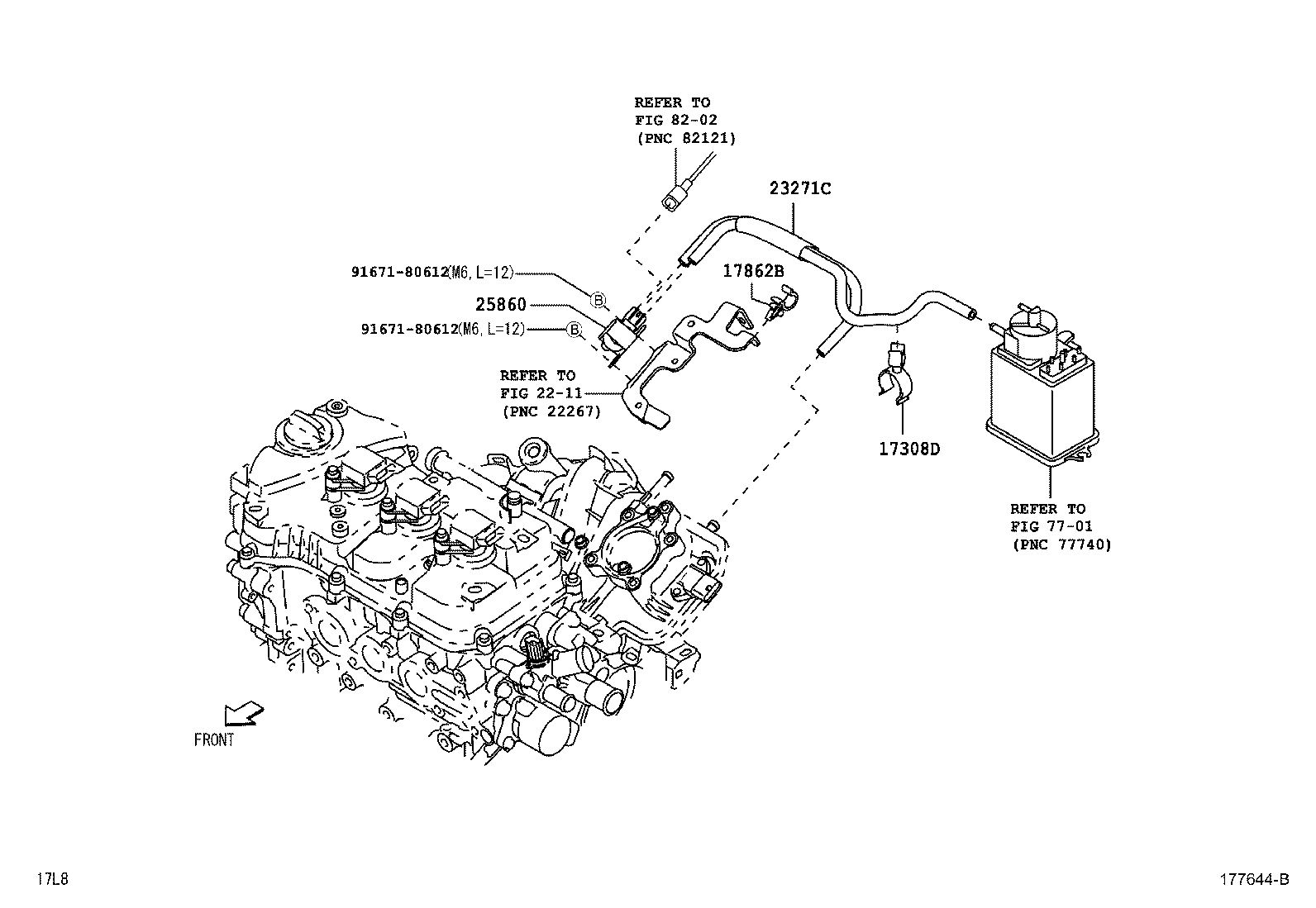 REFER TO
FIG 82-02
(PNC 82121)

23271C

91671-80612(M6, L=12)

B

17862B

25860

91671-80612(M6, L=12)

B

REFER TO
FIG 22-11
(PNC 22267)

17308D

REFER TO
FIG 77-01
(PNC 77740)

FRONT

17L8

177644-B