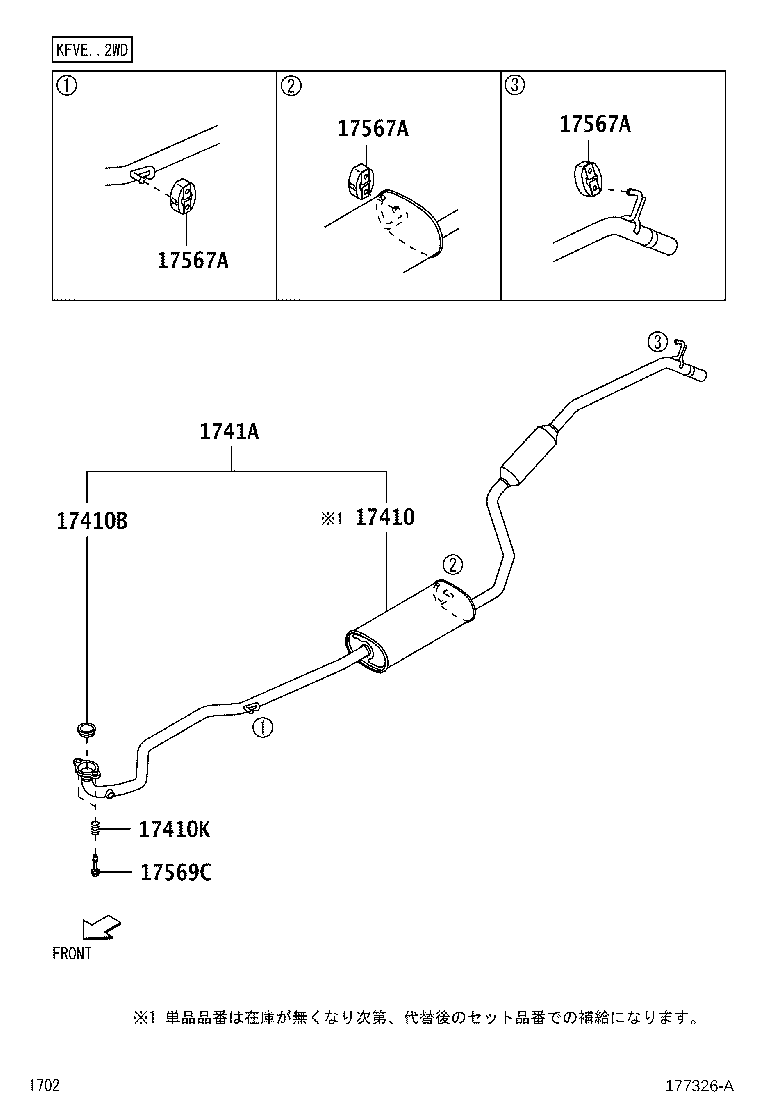 KFVE..2WD

①

17567A

②

17567A

③

17567A

③

1741A

17410B

※1 17410

②

①

17410K

17569C

FRONT

※1 単品品番は在庫が無くなり次第、代替後のセット品番での補給になります。

1702

177326-A