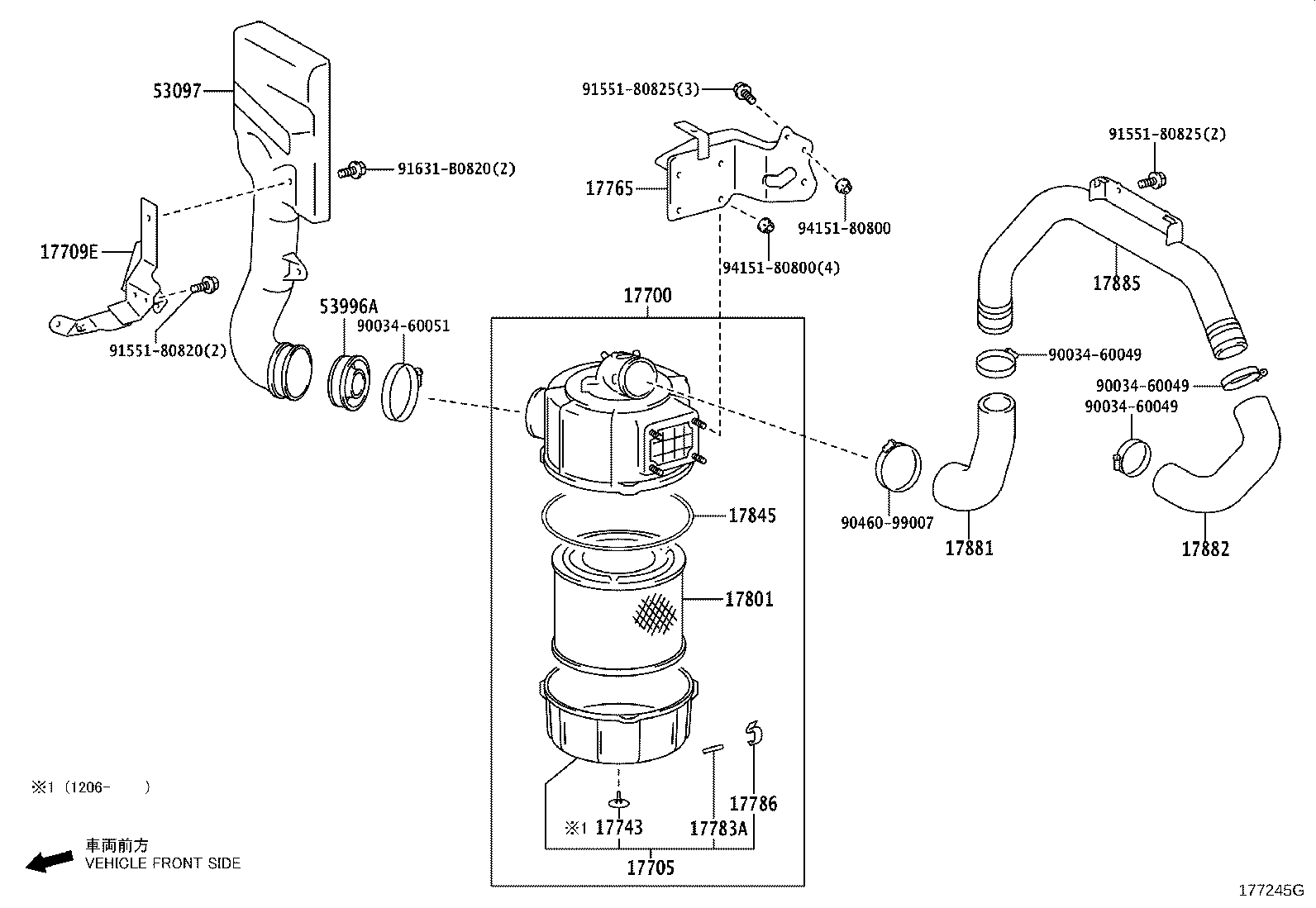 53097
91631-B0820(2)
17709E
91551-80820(2)
53996A
90034-60051
91551-80825(3)
17765
94151-80800
94151-80800(4)
17700
91551-80825(2)
17885
90034-60049
90034-60049
90034-60049
90460-99007
17881
17882
17845
17801
17786
※1 17743
17783A
17705
※1 (1206- )
車両前方
VEHICLE FRONT SIDE
177245G