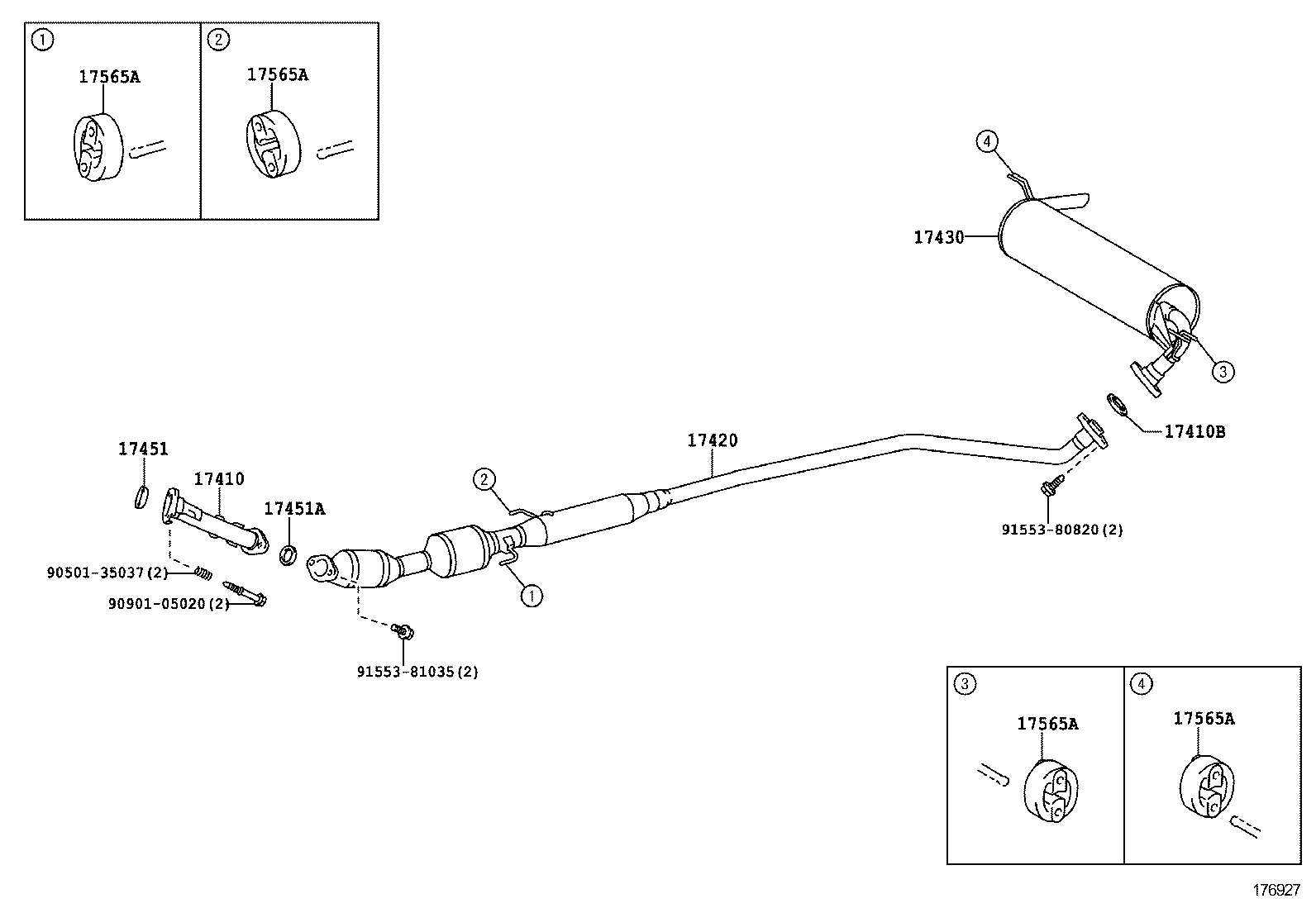 ①
17565A

②
17565A

④
17430
③
17410B
17420
17451
17410
17451A
②
①
91553-80820(2)
90501-35037(2)
90901-05020(2)
91553-81035(2)

③
17565A

④
17565A

176927