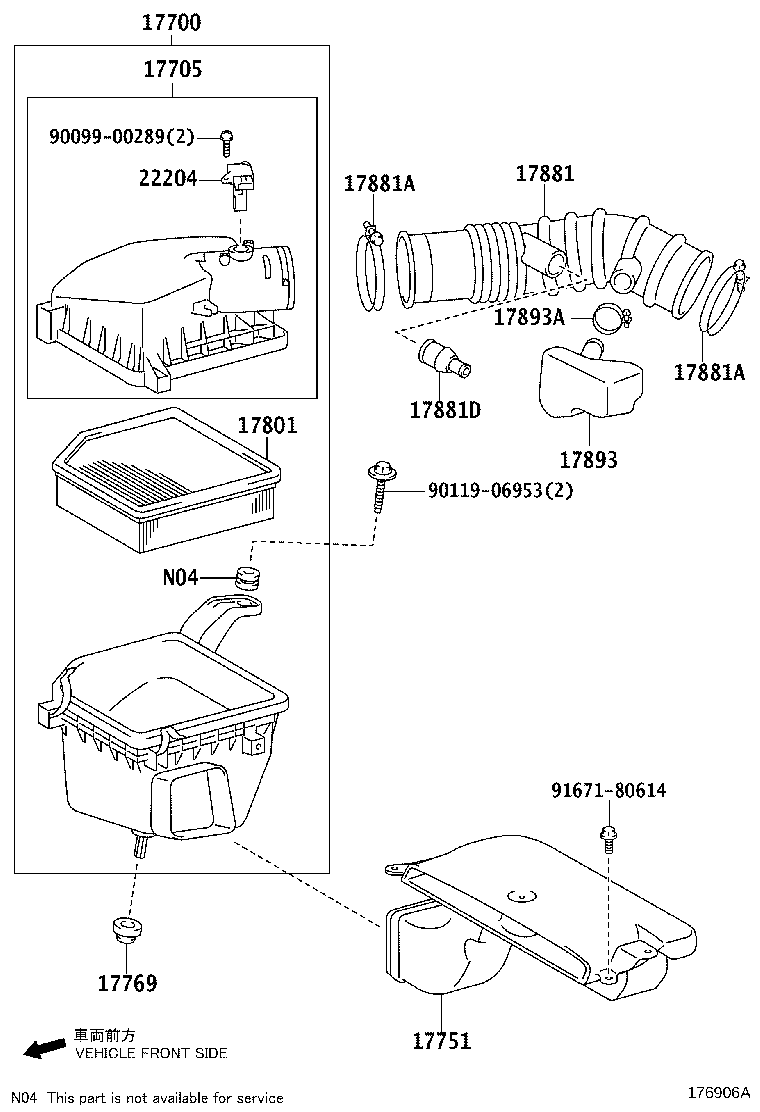 17700

17705

90099-00289(2)

22204

17881A

17881

17893A

17881A

17881D

17893

17801

90119-06953(2)

N04

91671-80614

17769

17751

車両前方
VEHICLE FRONT SIDE

N04 This part is not available for service

176906A