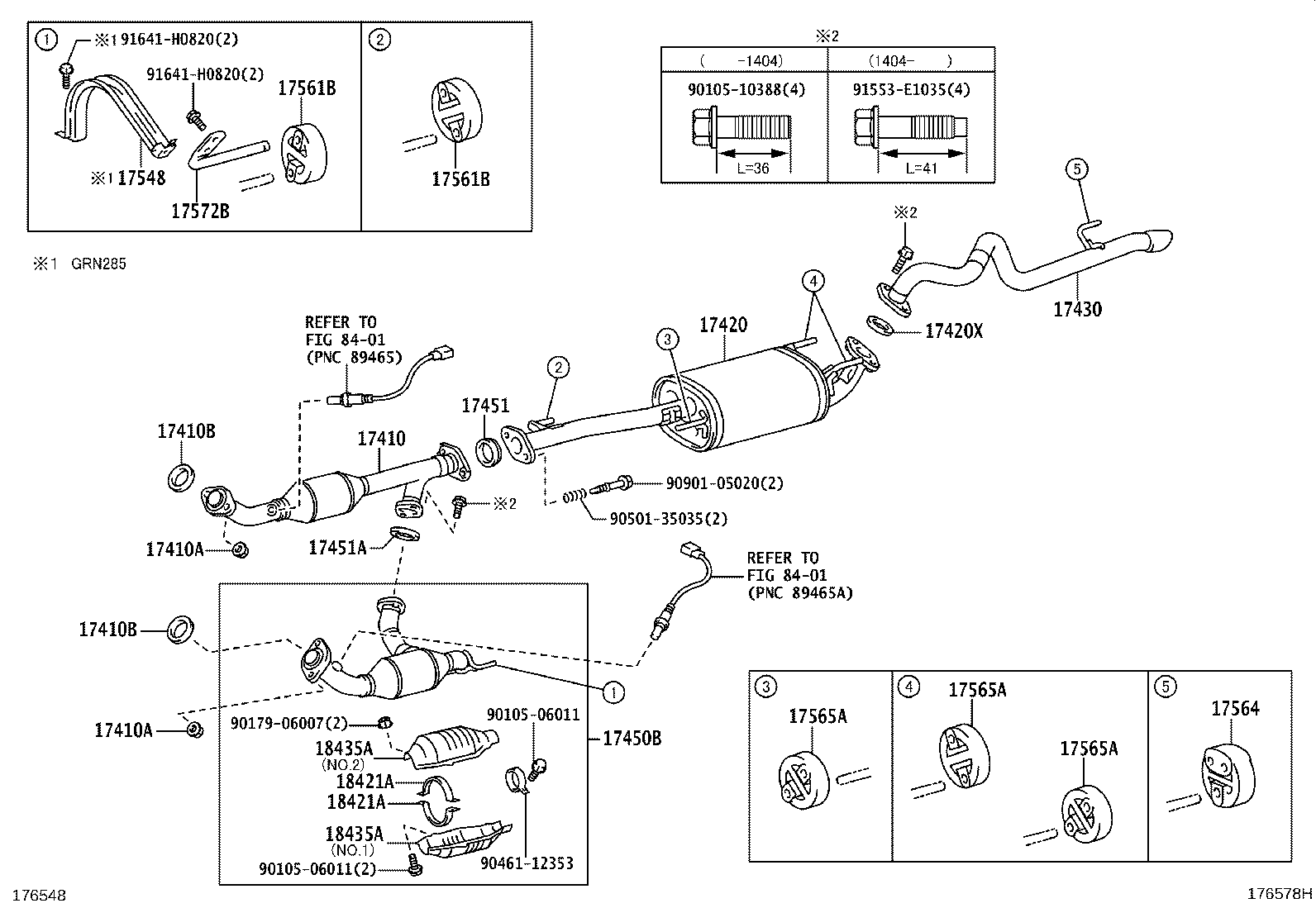 ① ※1 91641-H0820(2)
91641-H0820(2)
17561B
※1 17548
17572B

② 17561B

※2
| ( -1404) | (1404- ) |
|---|---|
| 90105-10388(4) | 91553-E1035(4) |
| L=36 | L=41 |

※1 GRN285

⑤
※2
17430
④
17420X
17420
③
REFER TO FIG 84-01 (PNC 89465)
②
17451
17410B
17410
90901-05020(2)
※2
90501-35035(2)
17410A
17451A
REFER TO FIG 84-01 (PNC 89465A)
17410B
①
17410A
90179-06007(2)
90105-06011
17450B
18435A (NO.2)
18421A
18421A
18435A (NO.1)
90105-06011(2)
90461-12353

③ 17565A
④ 17565A
17565A
⑤ 17564

176548
176578H