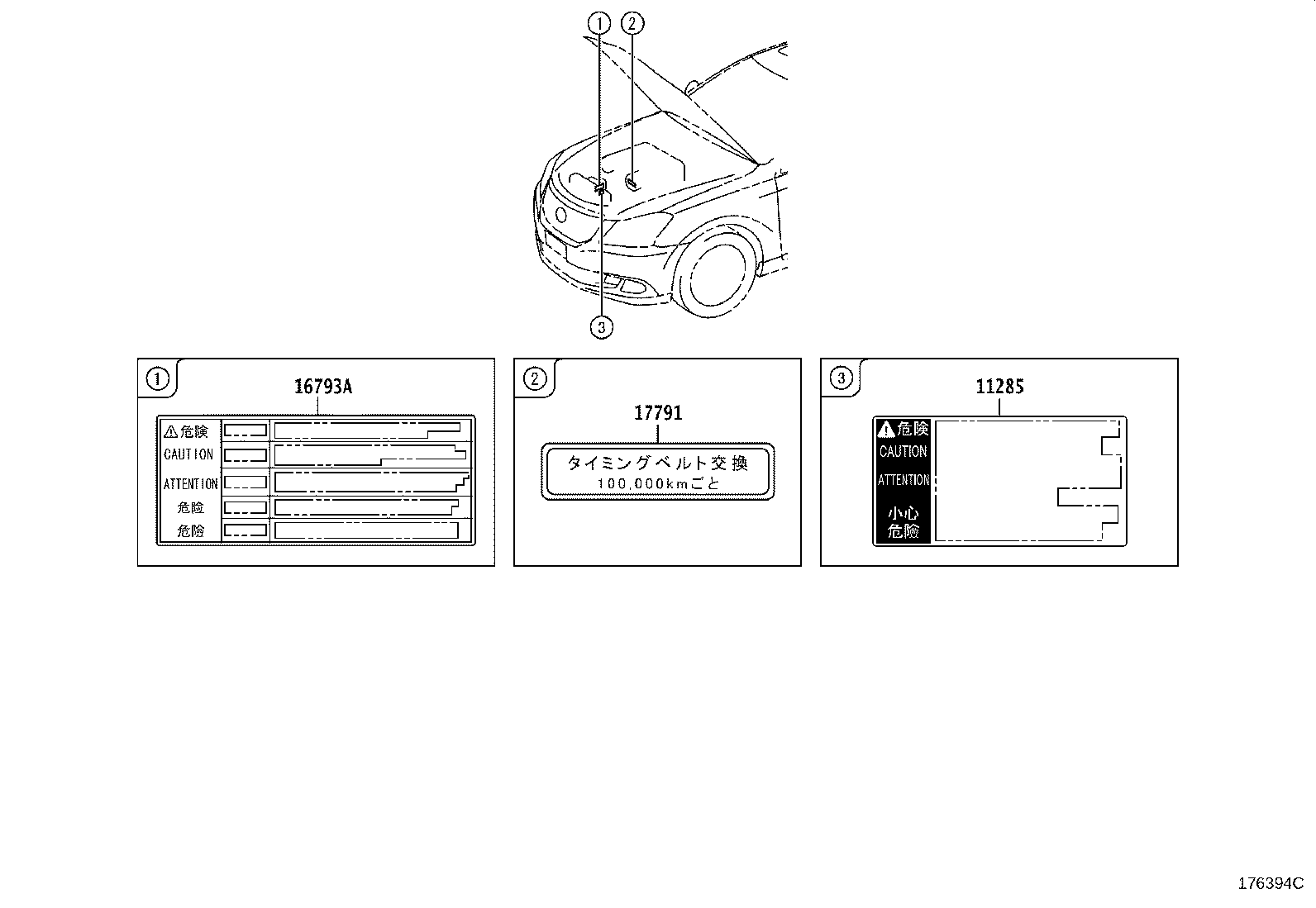 1 2

3

1
16793A

⚠危険
CAUTION
ATTENTION
危险
危險

2
17791

タイミングベルト交換
100,000kmごと

3
11285

⚠危険
CAUTION
ATTENTION
小心
危險

176394C