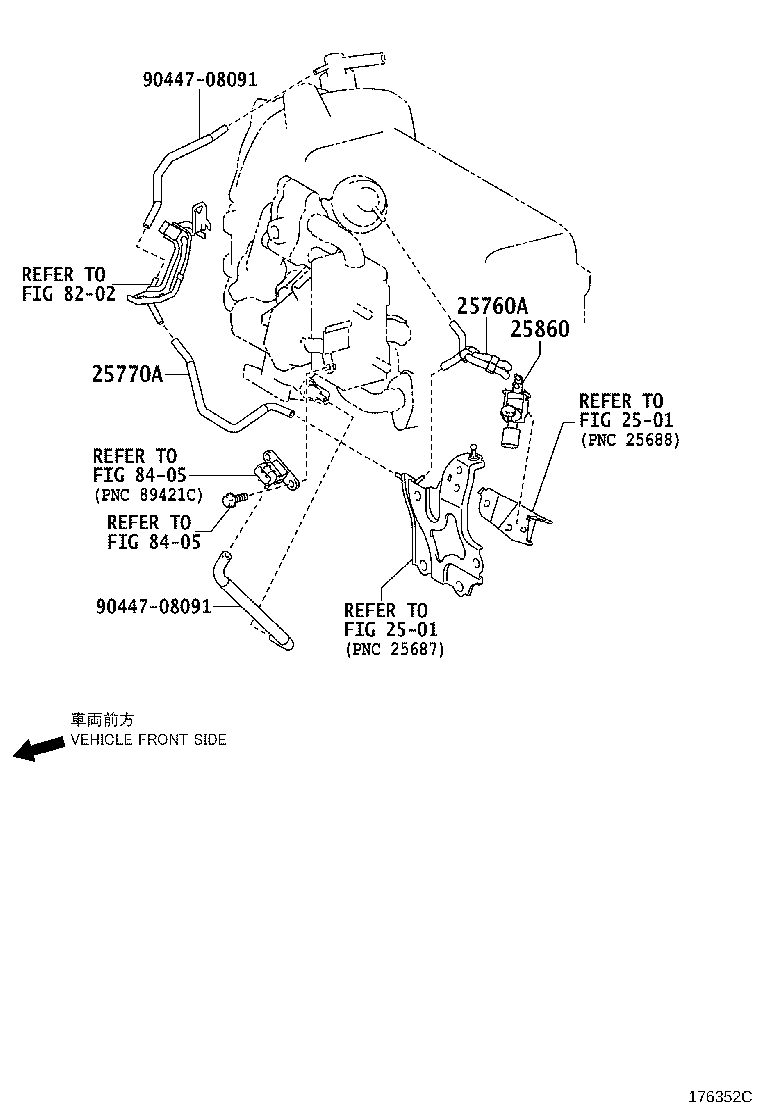 90447-08091

REFER TO
FIG 82-02

25760A
25860

25770A

REFER TO
FIG 25-01
(PNC 25688)

REFER TO
FIG 84-05
(PNC 89421C)

REFER TO
FIG 84-05

90447-08091

REFER TO
FIG 25-01
(PNC 25687)

車両前方
VEHICLE FRONT SIDE

176352C