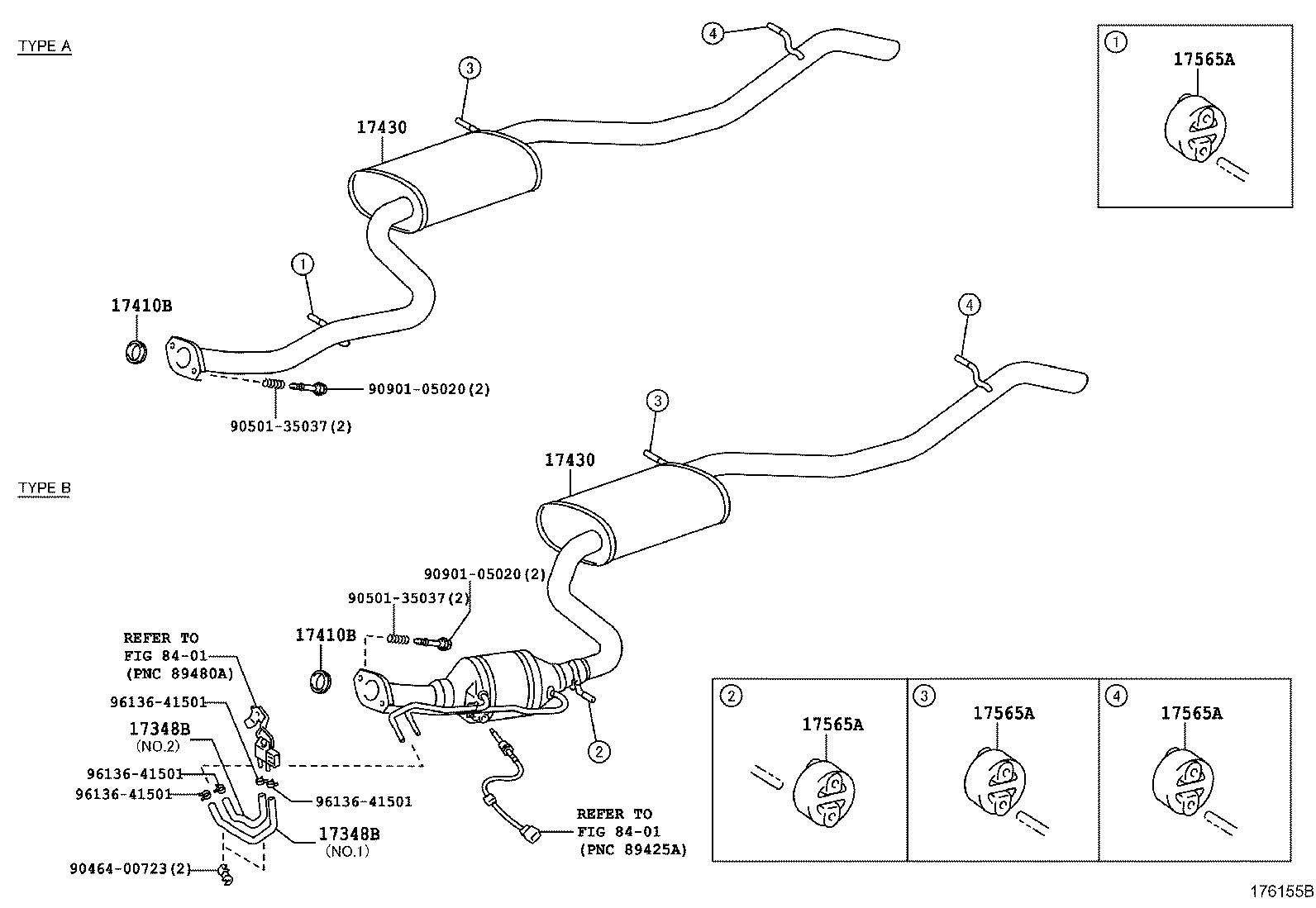 TYPE A

4

3

17430

1

17410B

90901-05020(2)

90501-35037(2)

1
17565A

TYPE B

4

3

17430

90901-05020(2)

90501-35037(2)

17410B

REFER TO
FIG 84-01
(PNC 89480A)

96136-41501

17348B
(NO.2)

96136-41501

96136-41501

96136-41501

17348B
(NO.1)

90464-00723(2)

2

REFER TO
FIG 84-01
(PNC 89425A)

2
17565A

3
17565A

4
17565A

176155B