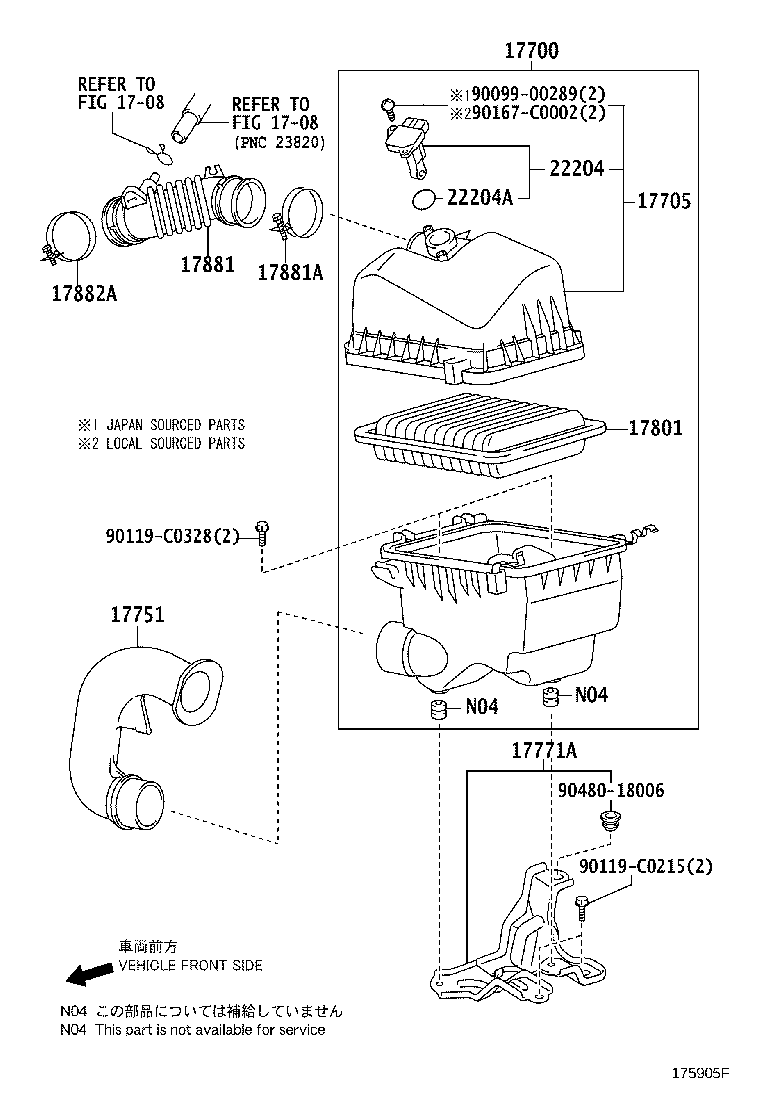 17700

REFER TO FIG 17-08

REFER TO FIG 17-08 (PNC 23820)

※1 90099-00289(2)
※2 90167-C0002(2)

22204

22204A

17705

17881

17881A

17882A

※1 JAPAN SOURCED PARTS
※2 LOCAL SOURCED PARTS

17801

90119-C0328(2)

17751

N04

N04

17771A

90480-18006

90119-C0215(2)

車両前方
VEHICLE FRONT SIDE

N04 この部品については補給していません
N04 This part is not available for service

175905F