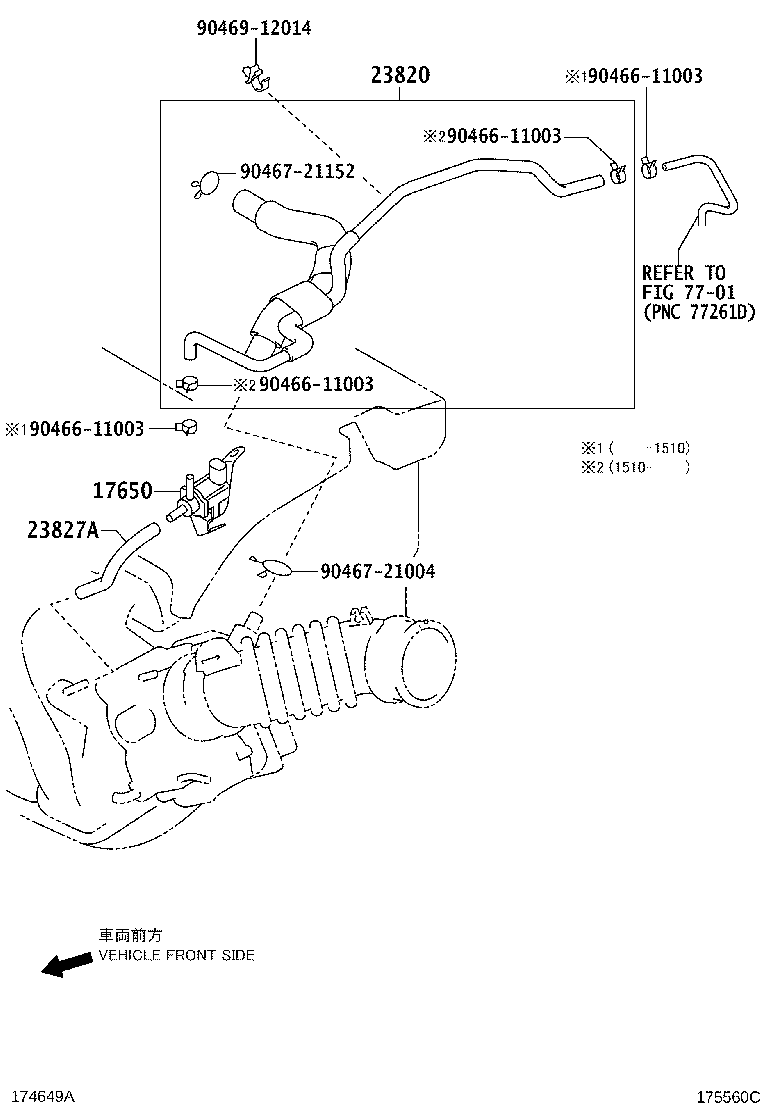 90469-12014

23820

※1 90466-11003

※2 90466-11003

90467-21152

REFER TO
FIG 77-01
(PNC 77261D)

※2 90466-11003

※1 90466-11003

※1 (　　-1510)
※2 (1510-　　)

17650

23827A

90467-21004

車両前方
VEHICLE FRONT SIDE

174649A

175560C