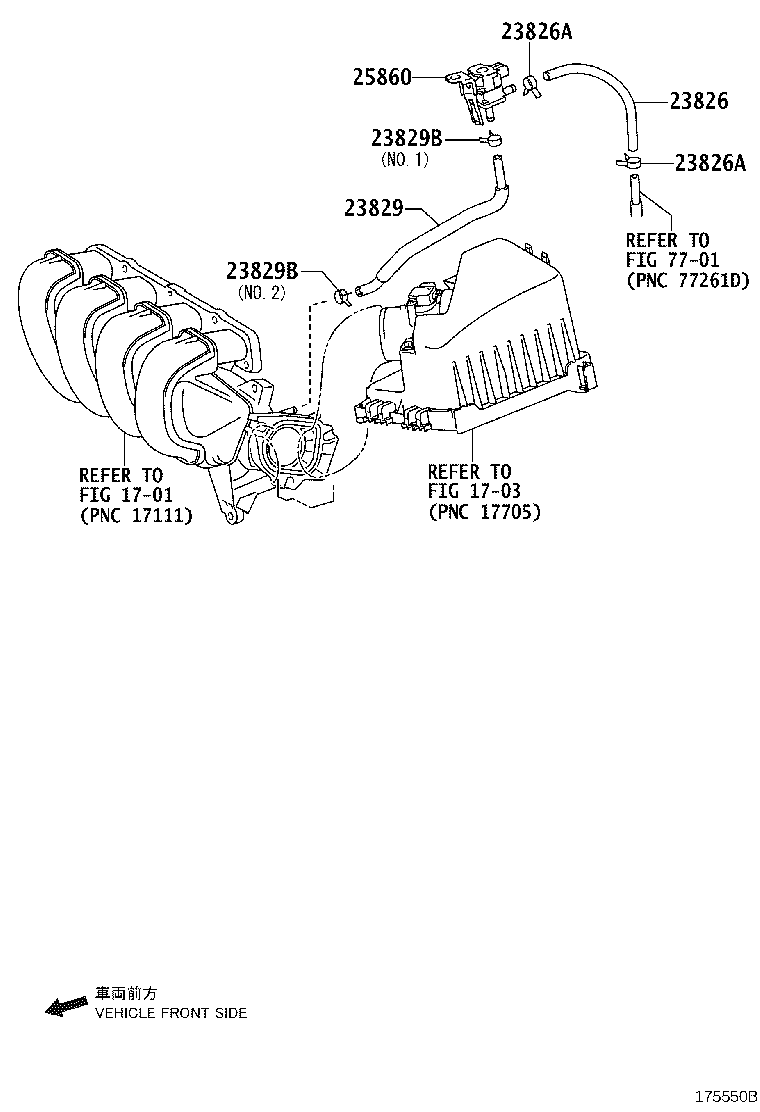 23826A

25860

23826

23829B
(NO. 1)

23826A

23829

REFER TO
FIG 77-01
(PNC 77261D)

23829B
(NO. 2)

REFER TO
FIG 17-01
(PNC 17111)

REFER TO
FIG 17-03
(PNC 17705)

車両前方
VEHICLE FRONT SIDE

175550B