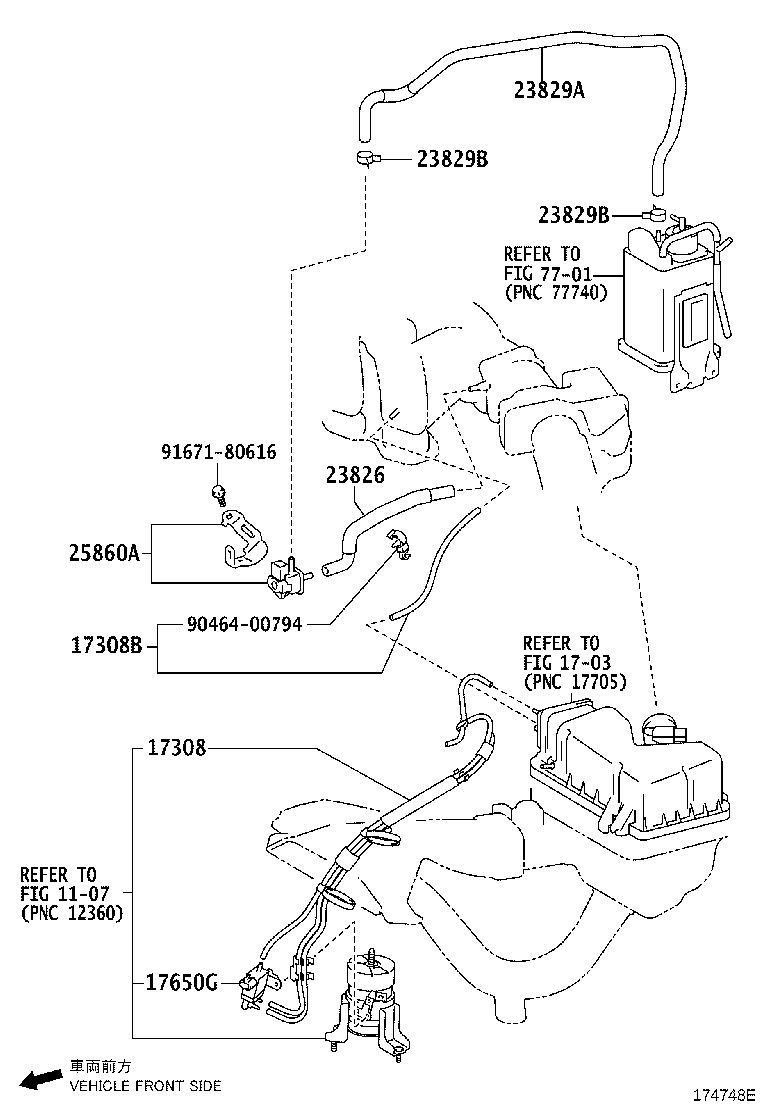 23829A

23829B

23829B

REFER TO
FIG 77-01
(PNC 77740)

91671-80616

23826

25860A

90464-00794

17308B

REFER TO
FIG 17-03
(PNC 17705)

17308

REFER TO
FIG 11-07
(PNC 12360)

17650G

車両前方
VEHICLE FRONT SIDE

174748E