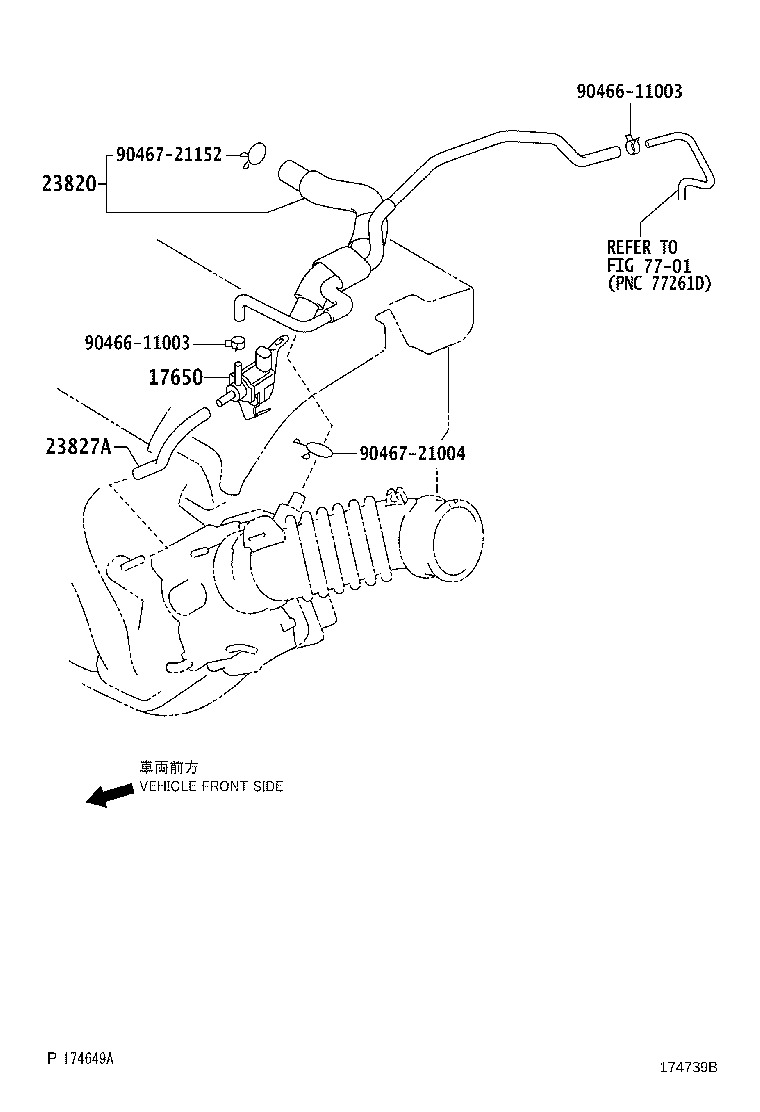 90466-11003

90467-21152

23820

REFER TO
FIG 77-01
(PNC 77261D)

90466-11003

17650

23827A

90467-21004

車両前方
VEHICLE FRONT SIDE

P 174649A

174739B