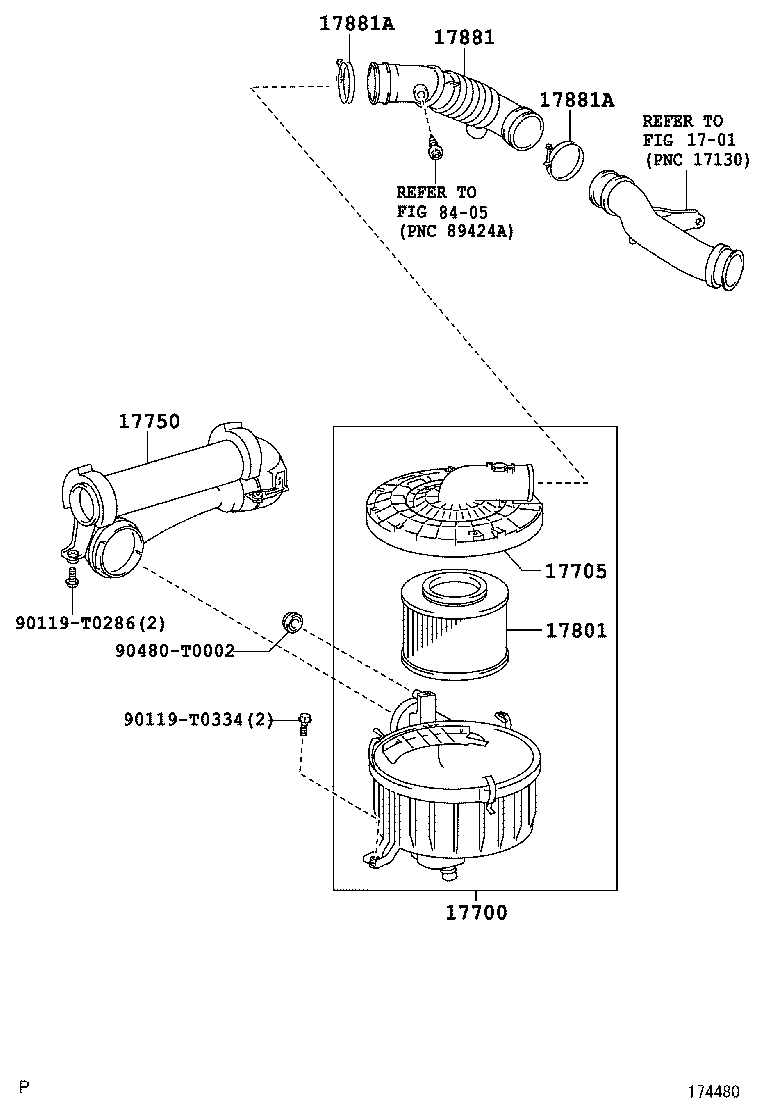 17881A

17881

17881A

REFER TO FIG 17-01 (PNC 17130)

REFER TO FIG 84-05 (PNC 89424A)

17750

17705

17801

90119-T0286(2)

90480-T0002

90119-T0334(2)

17700

P

174480