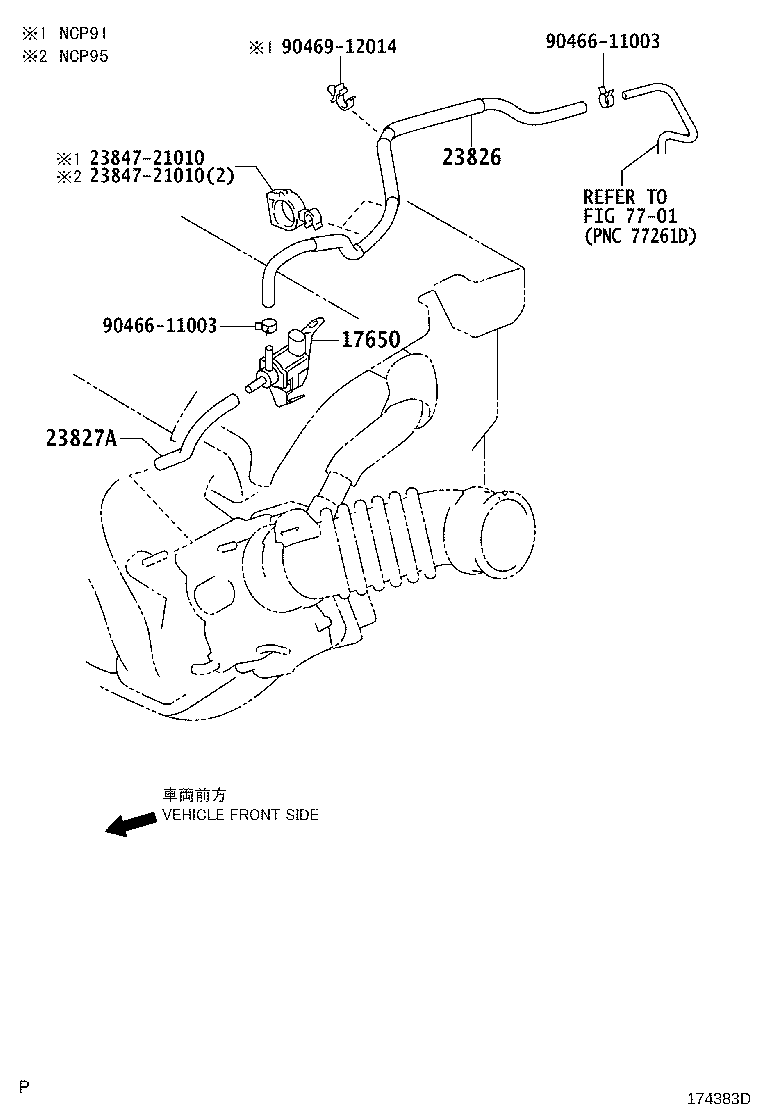 ※1 NCP91
※2 NCP95

※1 90469-12014

90466-11003

※1 23847-21010
※2 23847-21010(2)

23826

REFER TO
FIG 77-01
(PNC 77261D)

90466-11003

17650

23827A

車両前方
VEHICLE FRONT SIDE

P

174383D