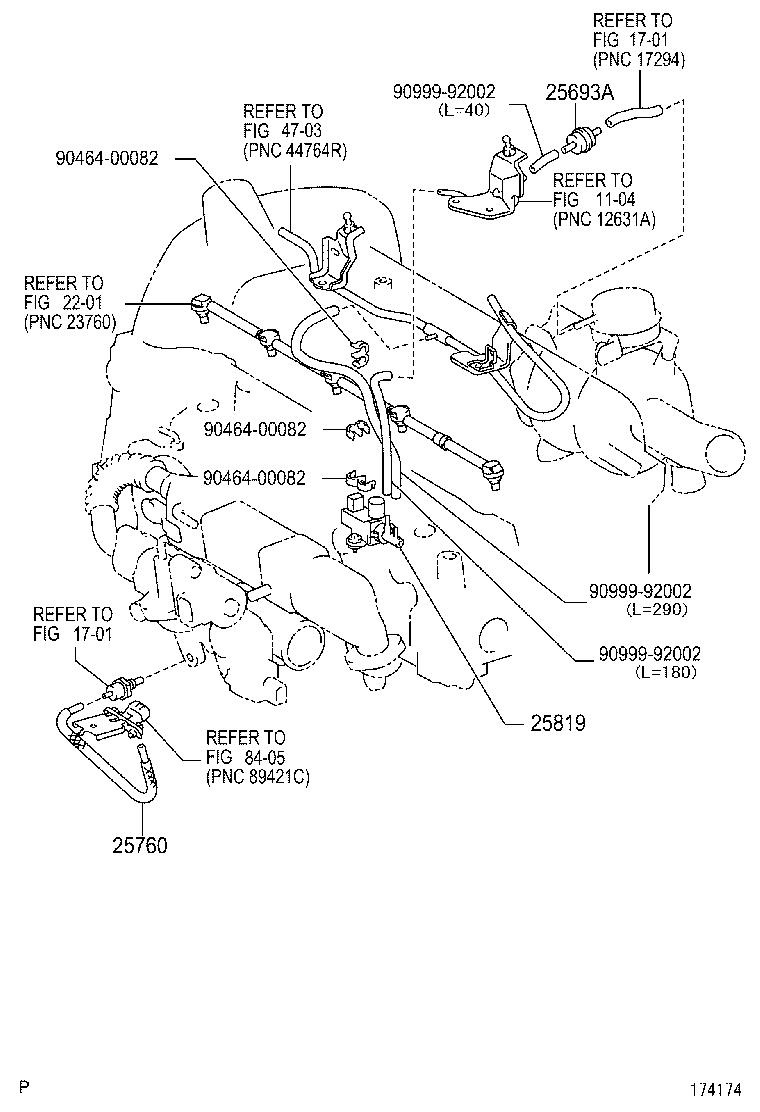 REFER TO
FIG 17-01
(PNC 17294)

90999-92002
(L=40)

25693A

REFER TO
FIG 47-03
(PNC 44764R)

90464-00082

REFER TO
FIG 11-04
(PNC 12631A)

REFER TO
FIG 22-01
(PNC 23760)

90464-00082

90464-00082

90999-92002
(L=290)

90999-92002
(L=180)

REFER TO
FIG 17-01

25819

REFER TO
FIG 84-05
(PNC 89421C)

25760

P

174174