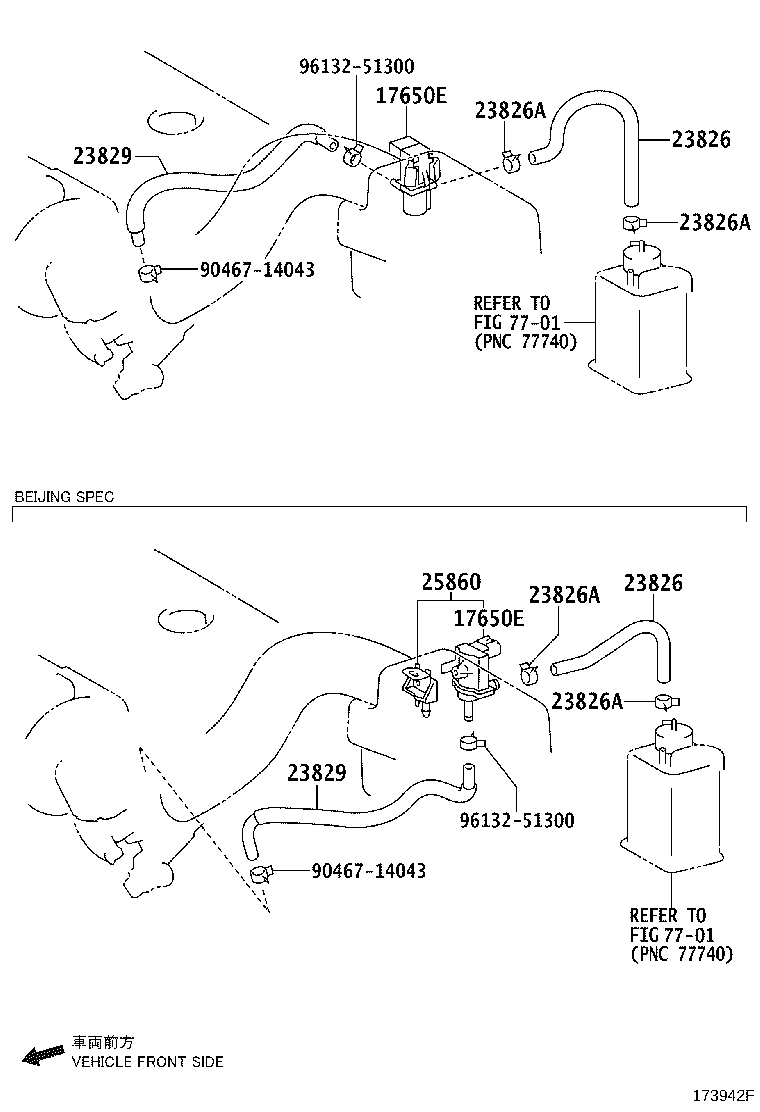 96132-51300
17650E
23826A
23826
23829
23826A
90467-14043
REFER TO
FIG 77-01
(PNC 77740)

BEIJING SPEC

25860
17650E
23826A
23826
23826A
23829
96132-51300
90467-14043
REFER TO
FIG 77-01
(PNC 77740)

車両前方
VEHICLE FRONT SIDE

173942F