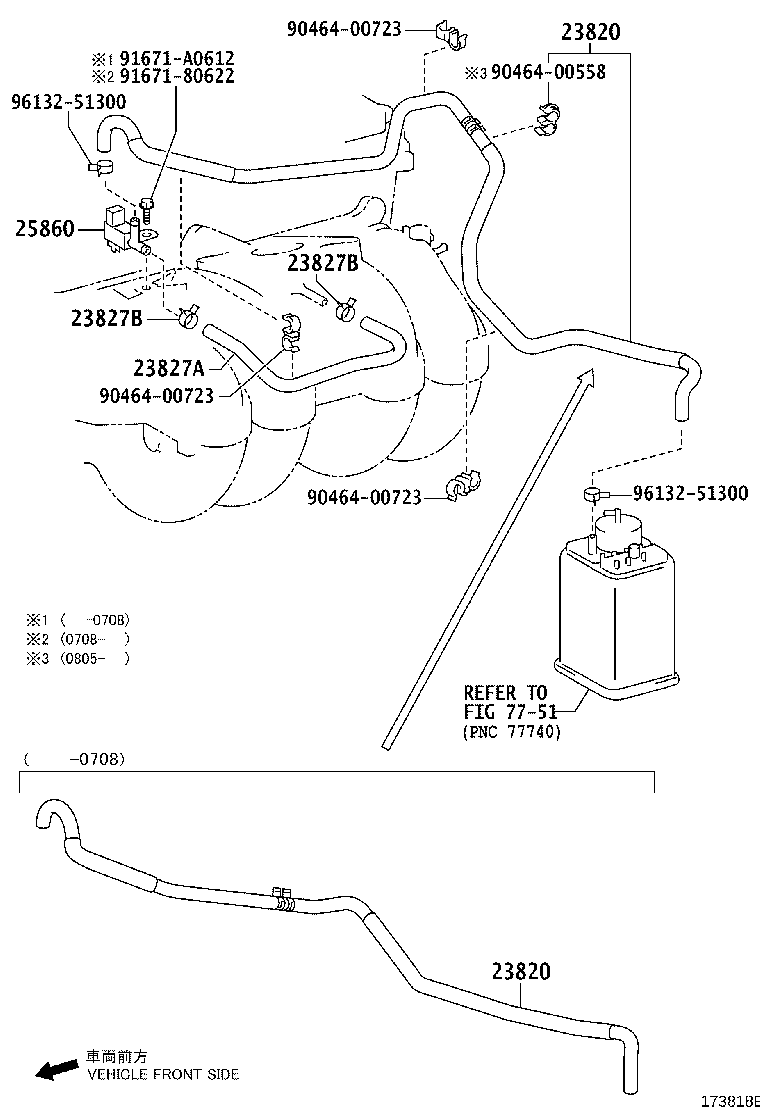 90464-00723
23820
※1 91671-A0612
※2 91671-80622
※3 90464-00558
96132-51300
25860
23827B
23827B
23827A
90464-00723
90464-00723
96132-51300
※1 (　-0708)
※2 (0708-　)
※3 (0805-　)
REFER TO
FIG 77-51
(PNC 77740)
(　-0708)
23820
車両前方
VEHICLE FRONT SIDE
173818E