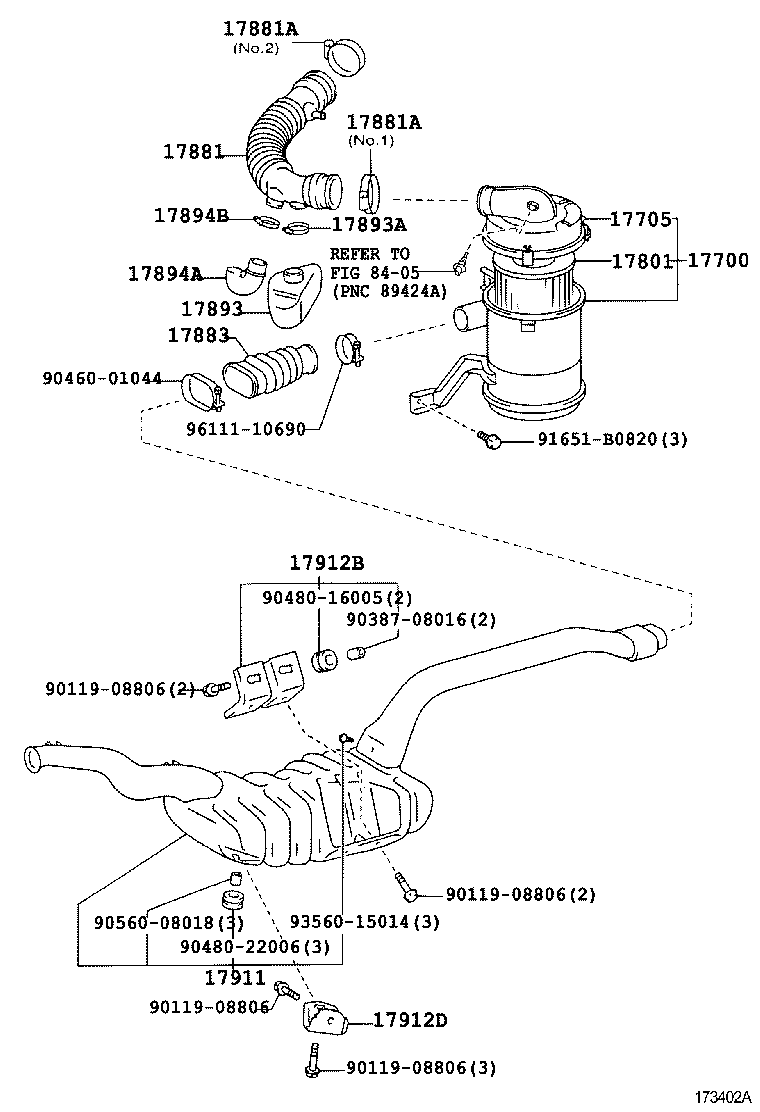 17881A
(No.2)

17881

17881A
(No.1)

17894B
17893A

17705

REFER TO
FIG 84-05
(PNC 89424A)

17801
17700

17894A

17893

17883

90460-01044

96111-10690

91651-B0820(3)

17912B

90480-16005(2)
90387-08016(2)

90119-08806(2)

90119-08806(2)

90560-08018(3)
93560-15014(3)
90480-22006(3)

17911

90119-08806

17912D

90119-08806(3)

173402A