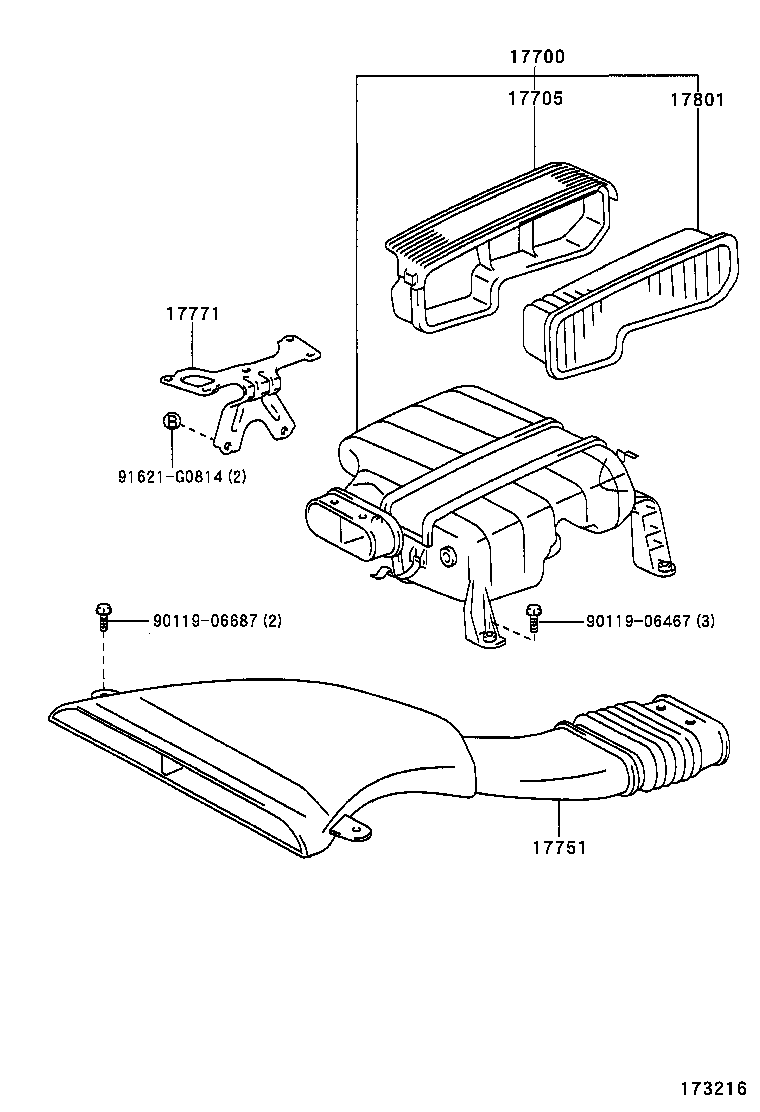 17700
17705
17801
17771
B
91621-G0814 (2)
90119-06687 (2)
90119-06467 (3)
17751
173216