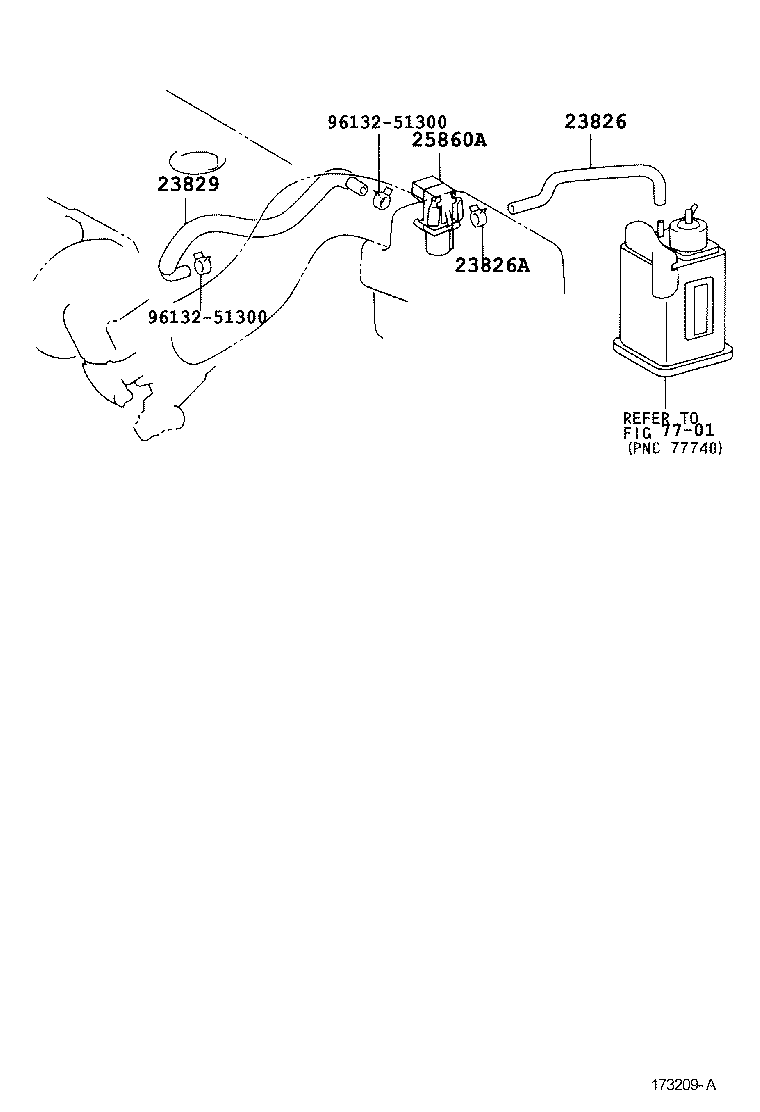 96132-51300
25860A
23826
23829
23826A
96132-51300
REFER TO
FIG 77-01
(PNC 77740)
173209-A