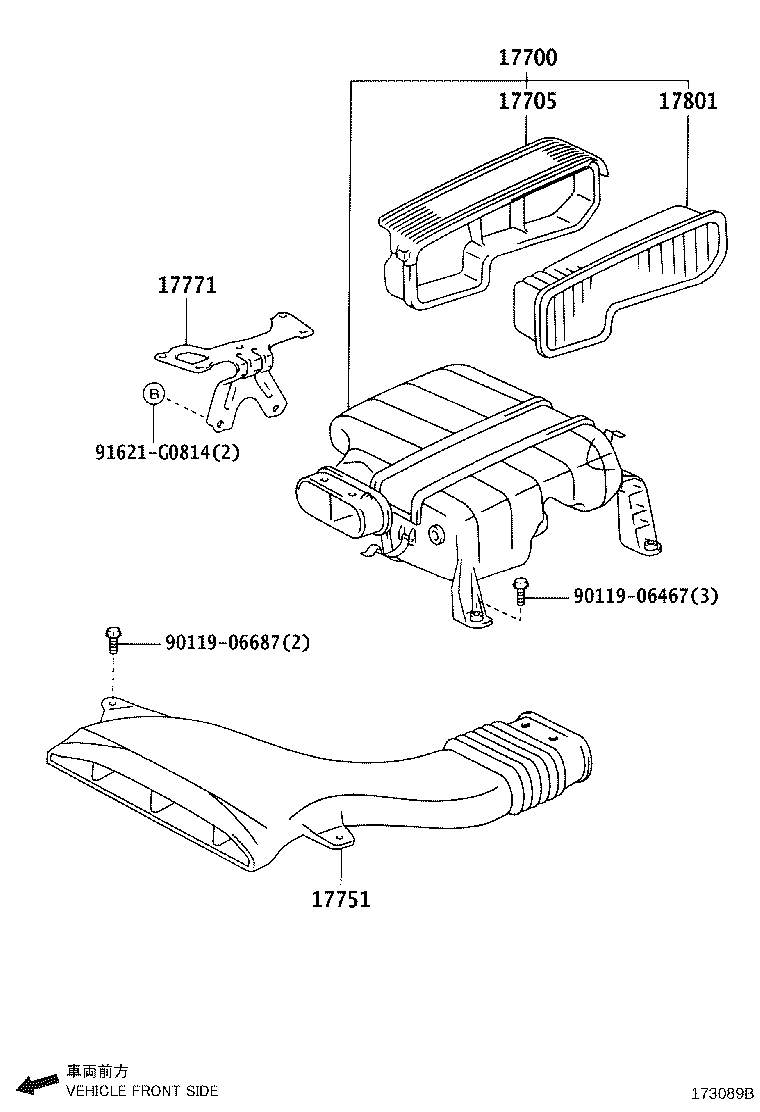 17700
17705
17801
17771
B
91621-G0814(2)
90119-06467(3)
90119-06687(2)
17751
車両前方
VEHICLE FRONT SIDE
173089B