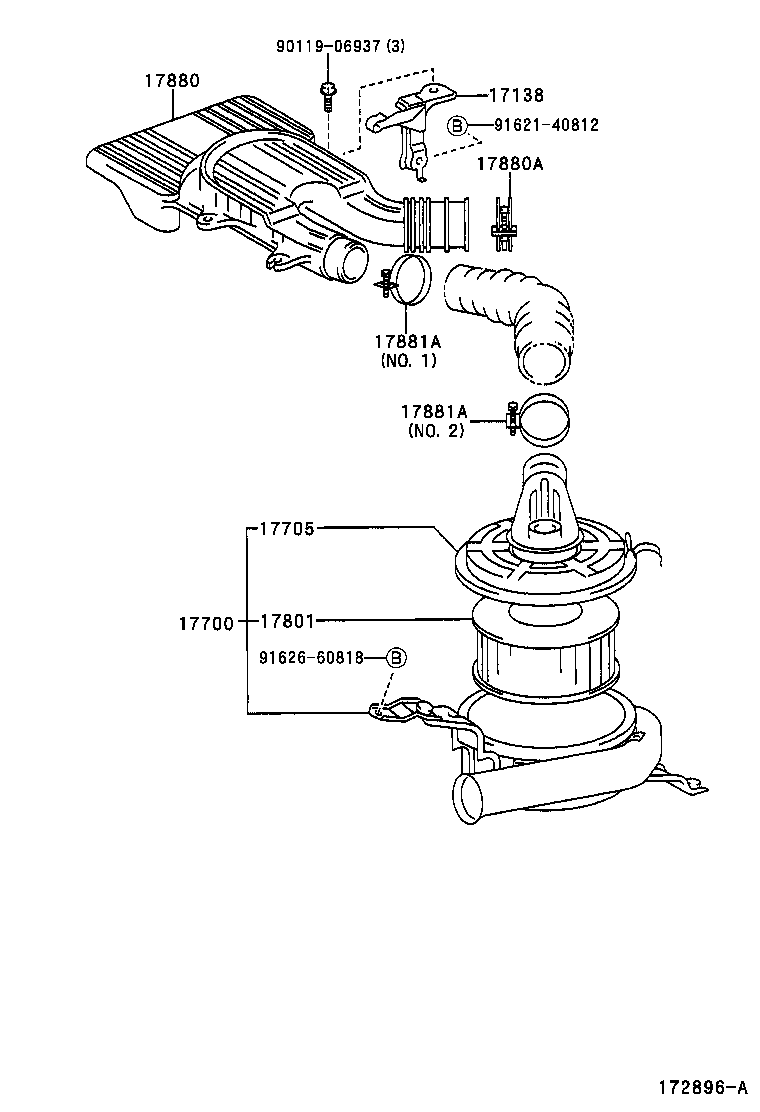 90119-06937 (3)

17880

17138

B 91621-40812

17880A

17881A
(NO. 1)

17881A
(NO. 2)

17705

17700

17801

91626-60818 B

172896-A