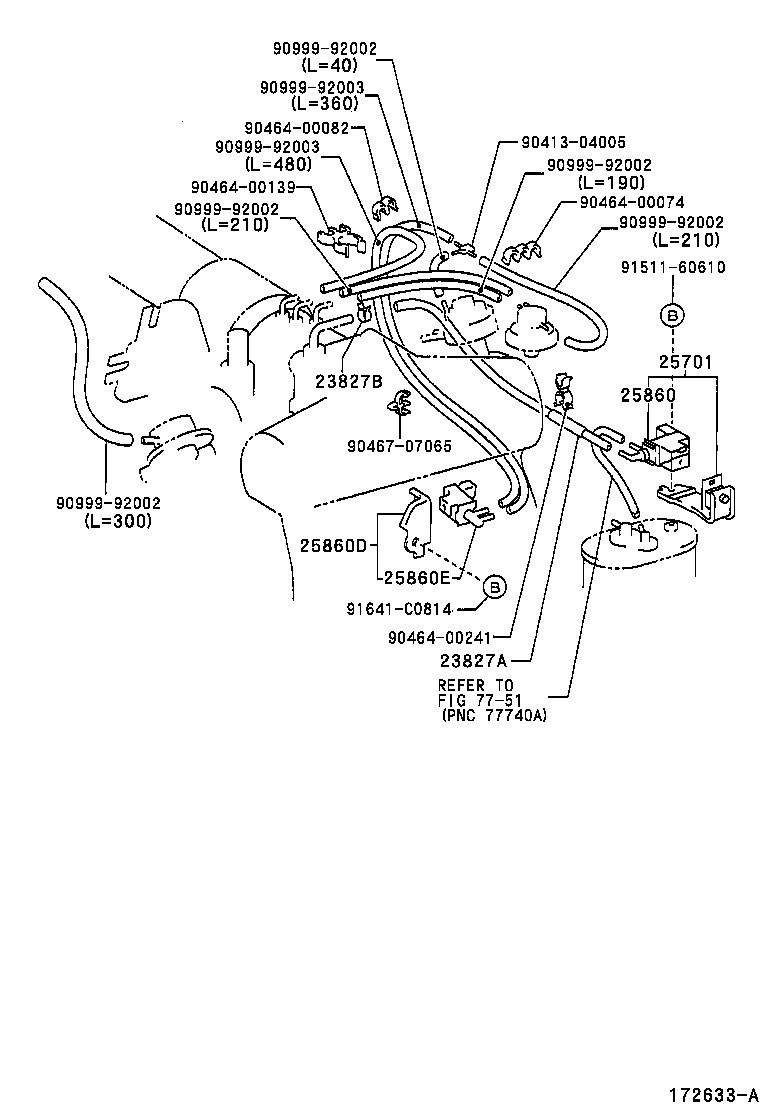 90999-92002
(L=40)
90999-92003
(L=360)
90464-00082
90999-92003
(L=480)
90464-00139
90999-92002
(L=210)
90413-04005
90999-92002
(L=190)
90464-00074
90999-92002
(L=210)
91511-60610
B
25701
25860
23827B
90467-07065
90999-92002
(L=300)
25860D
25860E
B
91641-C0814
90464-00241
23827A
REFER TO
FIG 77-51
(PNC 77740A)
172633-A