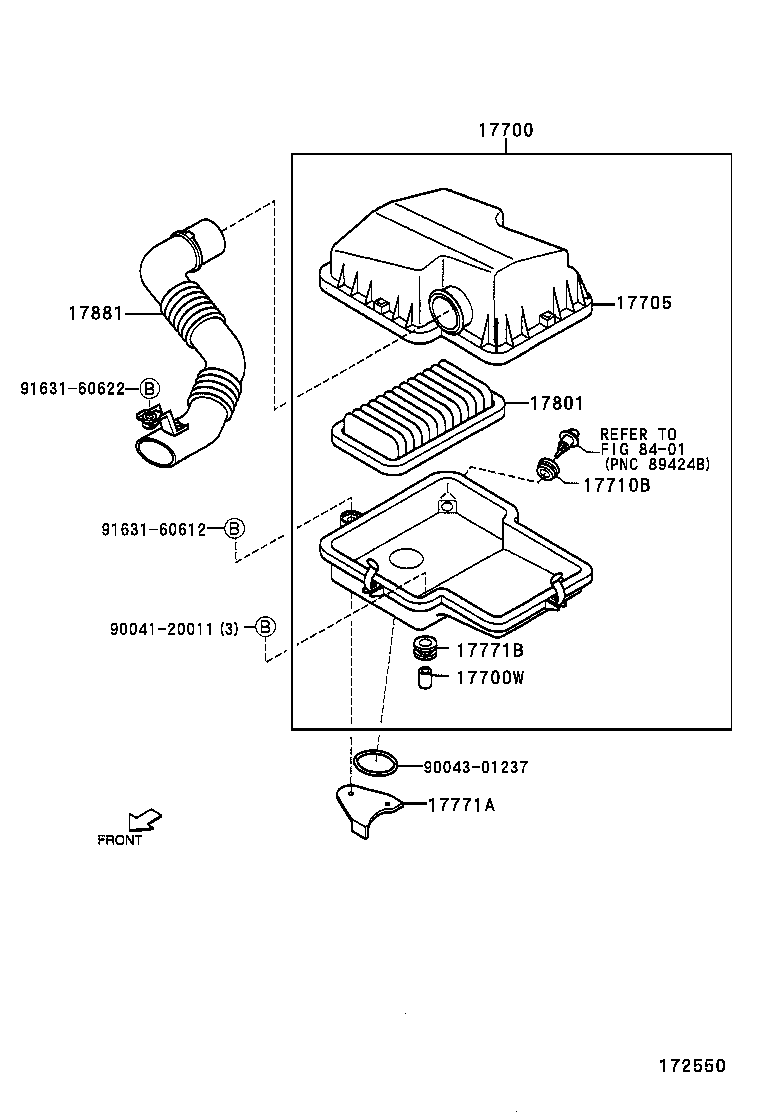 17700

17881

17705

91631-60622 B

17801

REFER TO FIG 84-01 (PNC 89424B)

17710B

91631-60612 B

90041-20011 (3) B

17771B

17700W

90043-01237

17771A

FRONT

172550