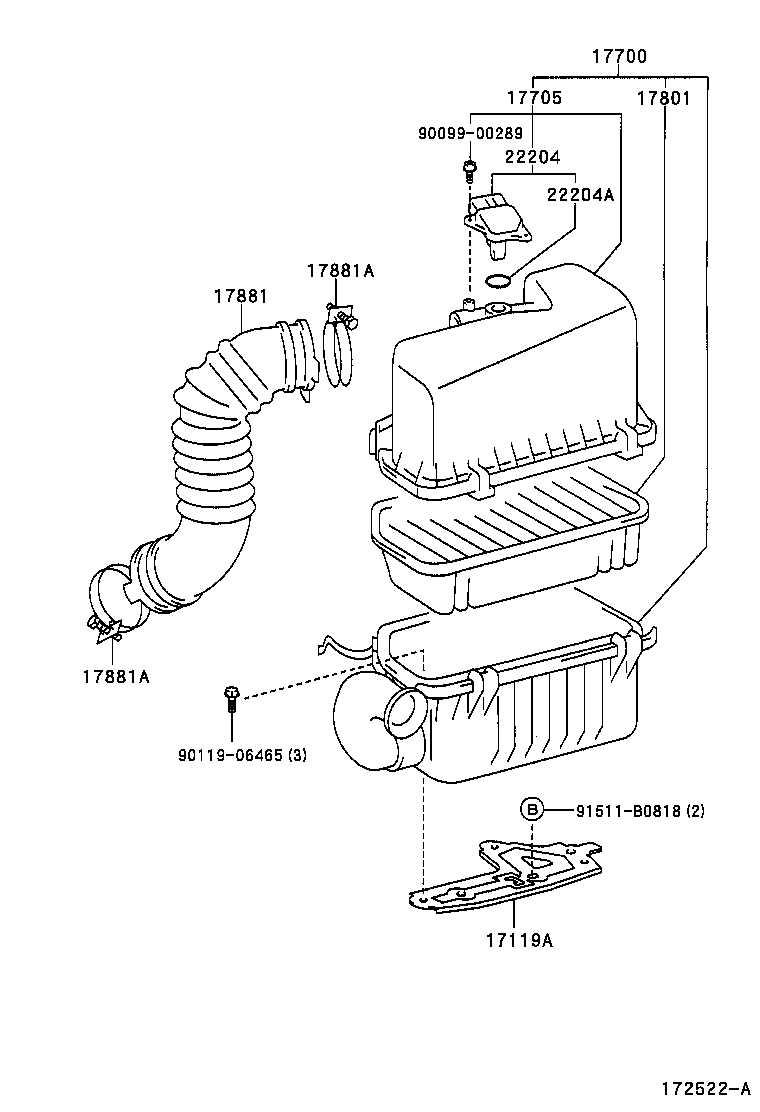 17700
17705
17801
90099-00289
22204
22204A
17881A
17881
17881A
90119-06465 (3)
B
91511-B0818 (2)
17119A
172522-A