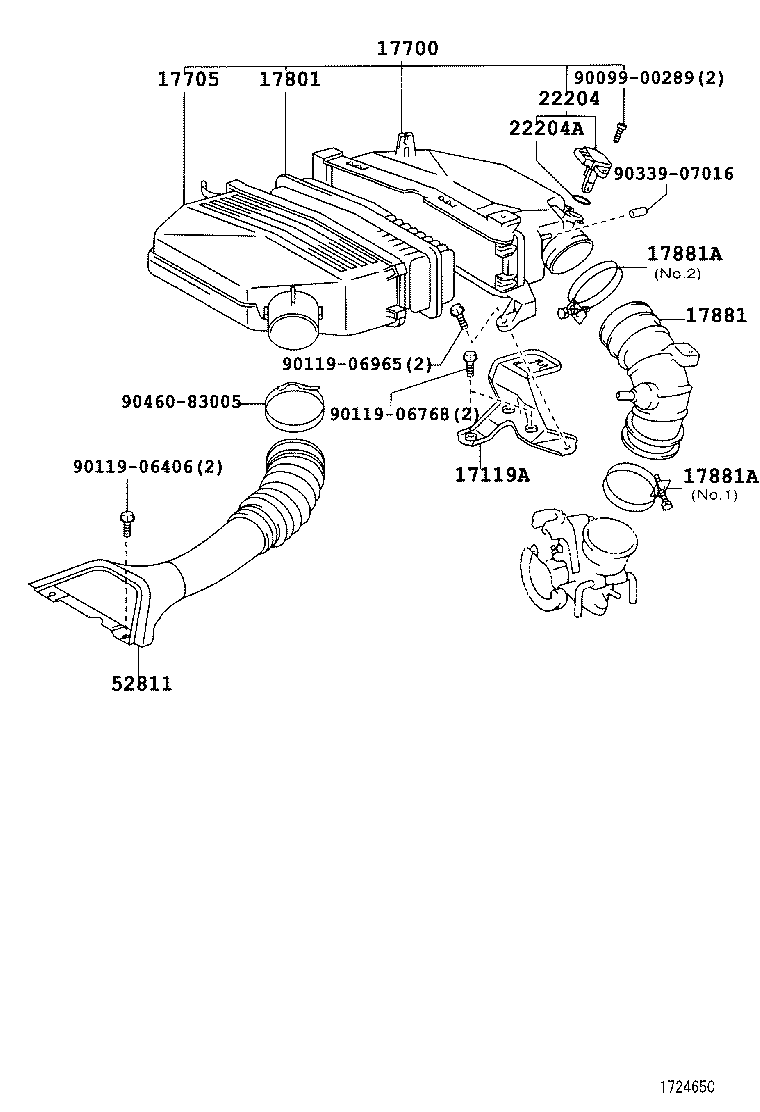 17700

17705

17801

90099-00289(2)

22204

22204A

90339-07016

17881A
(No.2)

17881

90119-06965(2)

90460-83005

90119-06768(2)

90119-06406(2)

17119A

17881A
(No.1)

52811

172465C