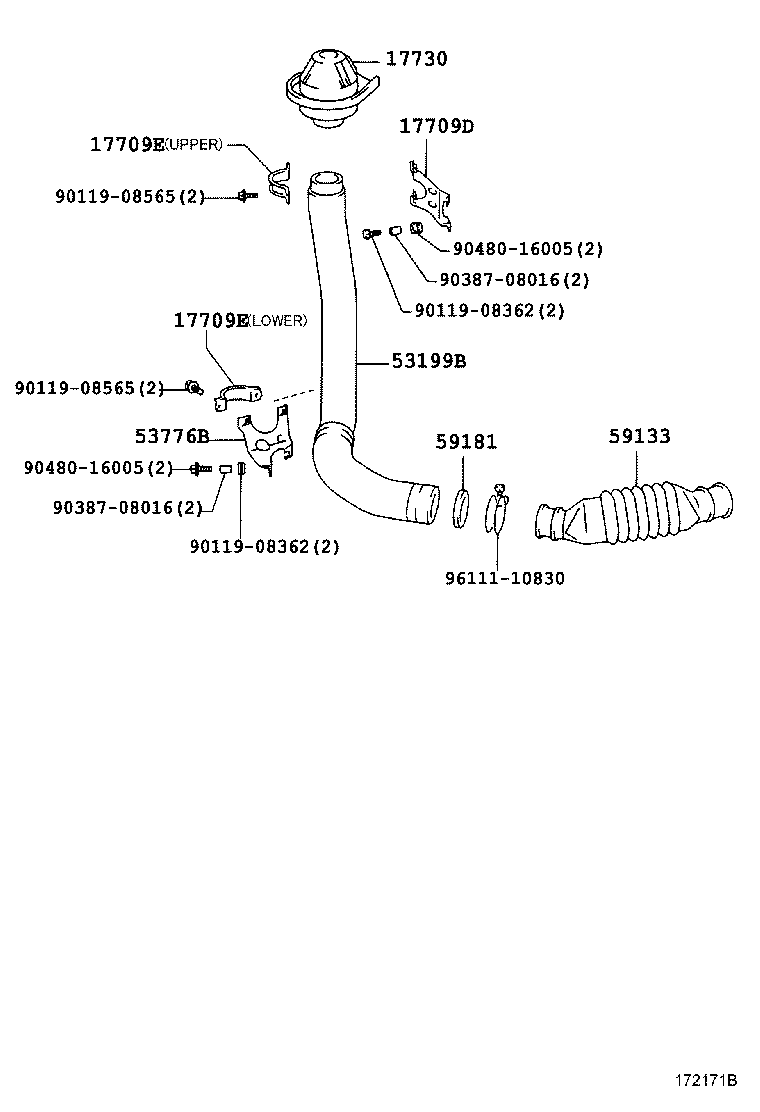 17730

17709E(UPPER)

17709D

90119-08565(2)

90480-16005(2)

90387-08016(2)

90119-08362(2)

17709E(LOWER)

53199B

90119-08565(2)

53776B

59181

59133

90480-16005(2)

90387-08016(2)

90119-08362(2)

96111-10830

172171B