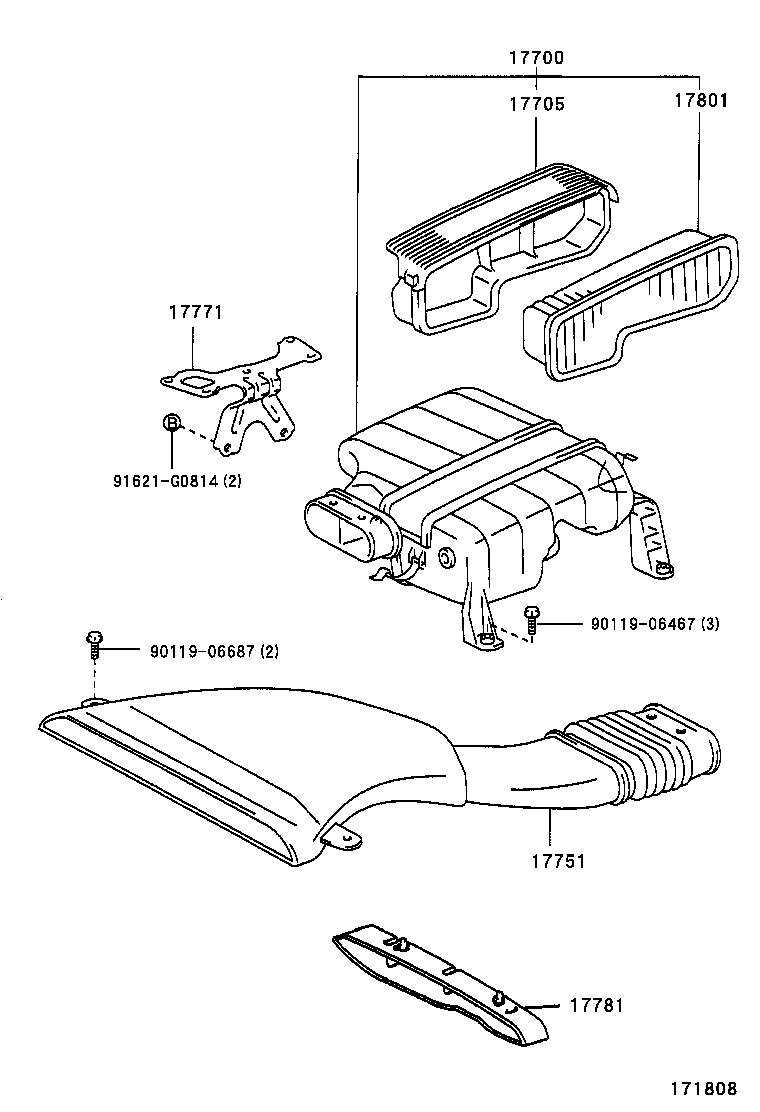 17700
17705
17801
17771
B
91621-G0814 (2)
90119-06467 (3)
90119-06687 (2)
17751
17781
171808