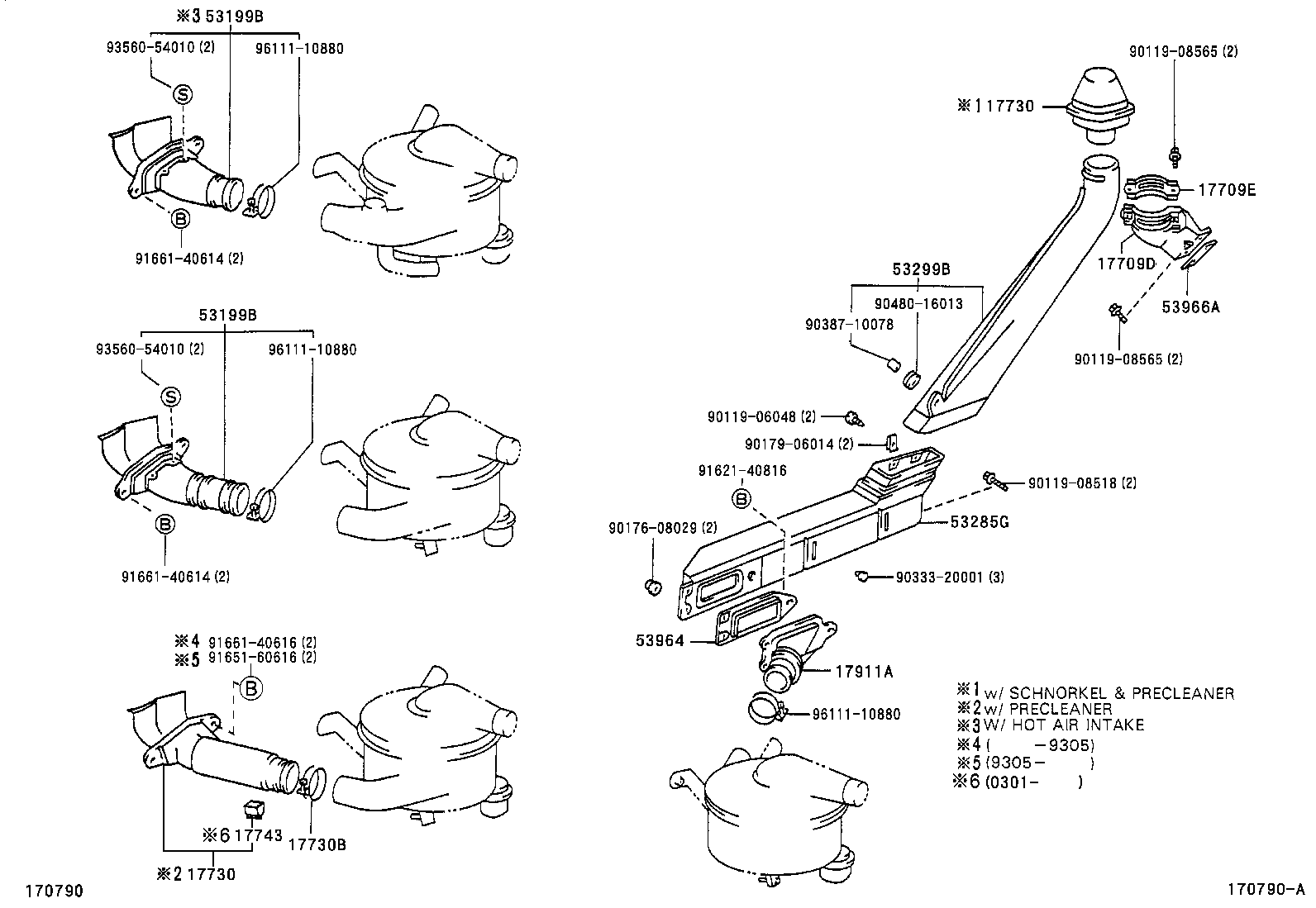 ※3 53199B
93560-54010 (2)
96111-10880
S
B
91661-40614 (2)

53199B
93560-54010 (2)
96111-10880
S
B
91661-40614 (2)

※4 91661-40616 (2)
※5 91651-60616 (2)
B
※6 17743
17730B
※2 17730

170790

90119-08565 (2)
※1 17730
17709E
17709D
53966A
90119-08565 (2)
53299B
90480-16013
90387-10078
90119-06048 (2)
90179-06014 (2)
91621-40816
B
90119-08518 (2)
90176-08029 (2)
53285G
90333-20001 (3)
53964
17911A
96111-10880

※1 w/ SCHNORKEL & PRECLEANER
※2 w/ PRECLEANER
※3 W/ HOT AIR INTAKE
※4 ( -9305)
※5 (9305- )
※6 (0301- )

170790-A