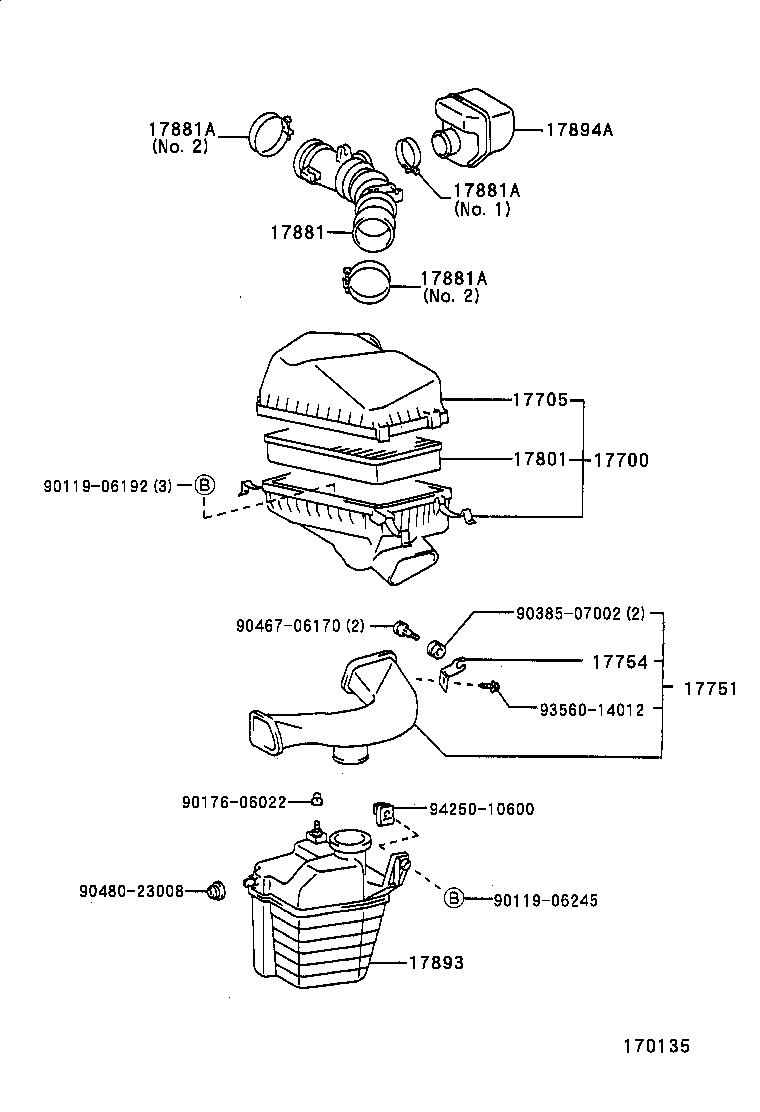 17881A
(No. 2)

17894A

17881A
(No. 1)

17881

17881A
(No. 2)

17705

17801

17700

90119-06192 (3)
B

90467-06170 (2)

90385-07002 (2)

17754

17751

93560-14012

90176-06022

94250-10600

90480-23008

B
90119-06245

17893

170135