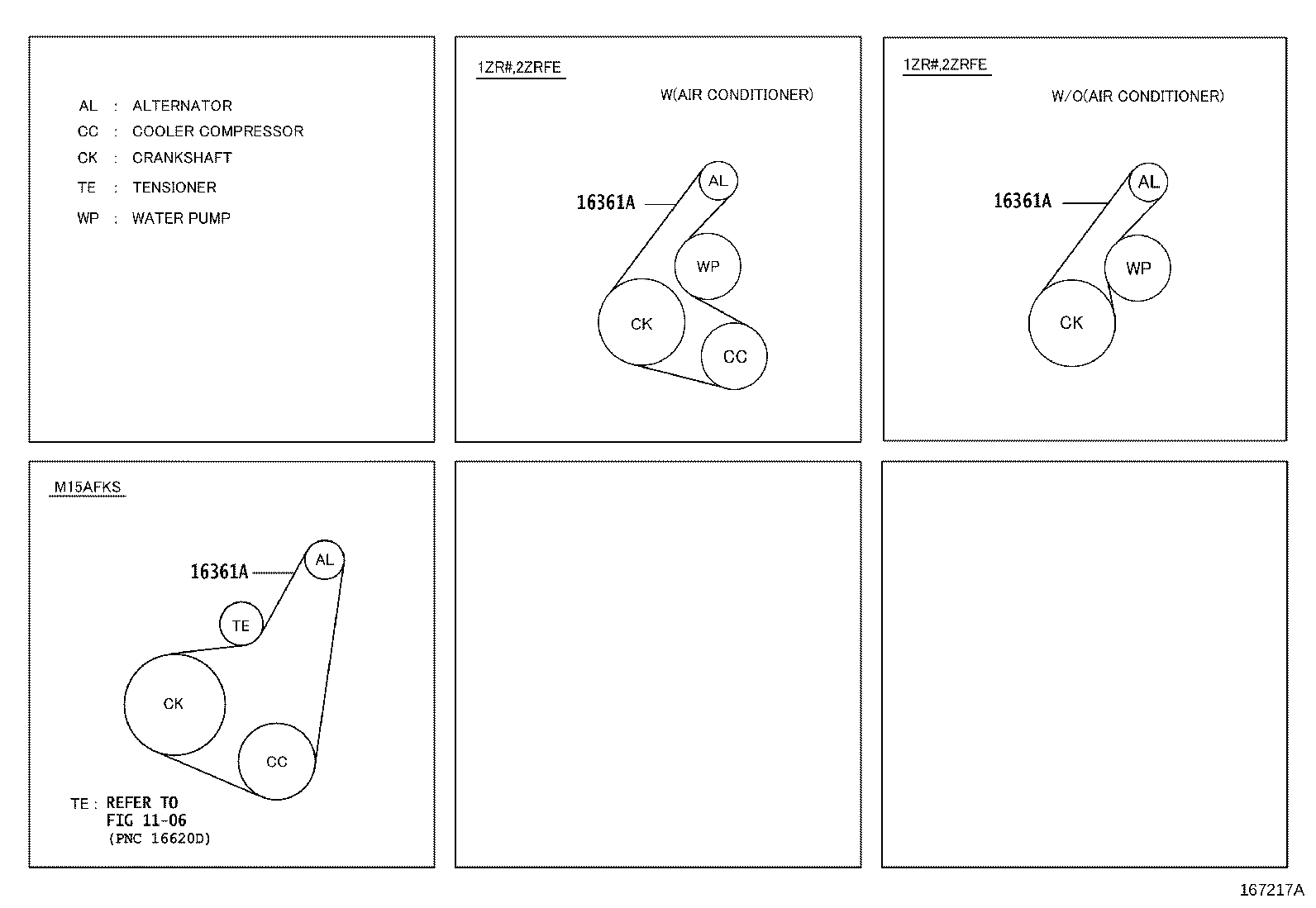 AL : ALTERNATOR
CC : COOLER COMPRESSOR
CK : CRANKSHAFT
TE : TENSIONER
WP : WATER PUMP

1ZR#,2ZRFE

W(AIR CONDITIONER)

16361A

AL

WP

CK

CC

1ZR#,2ZRFE

W/O(AIR CONDITIONER)

16361A

AL

WP

CK

M15AFKS

16361A

AL

TE

CK

CC

TE : REFER TO
FIG 11-06
(PNC 16620D)

167217A