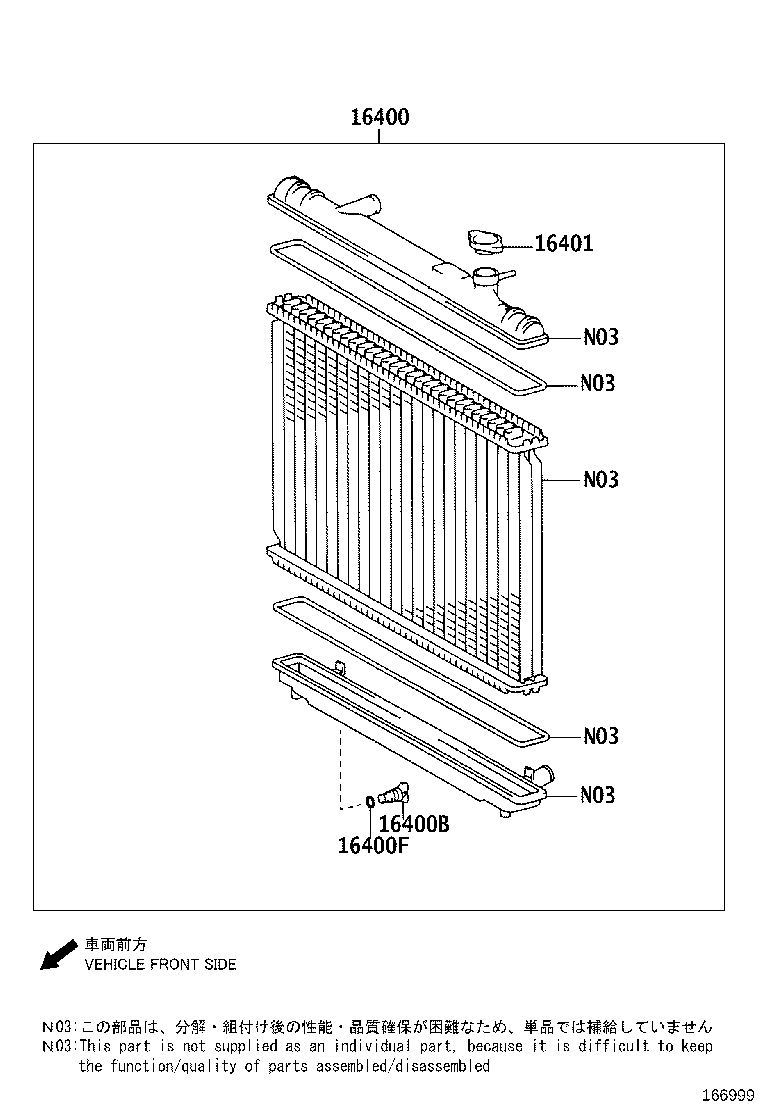 16400

16401

N03

N03

N03

N03

N03

16400B

16400F

車両前方
VEHICLE FRONT SIDE

N03:この部品は、分解・組付け後の性能・品質確保が困難なため、単品では補給していません
N03:This part is not supplied as an individual part, because it is difficult to keep the function/quality of parts assembled/disassembled

166999