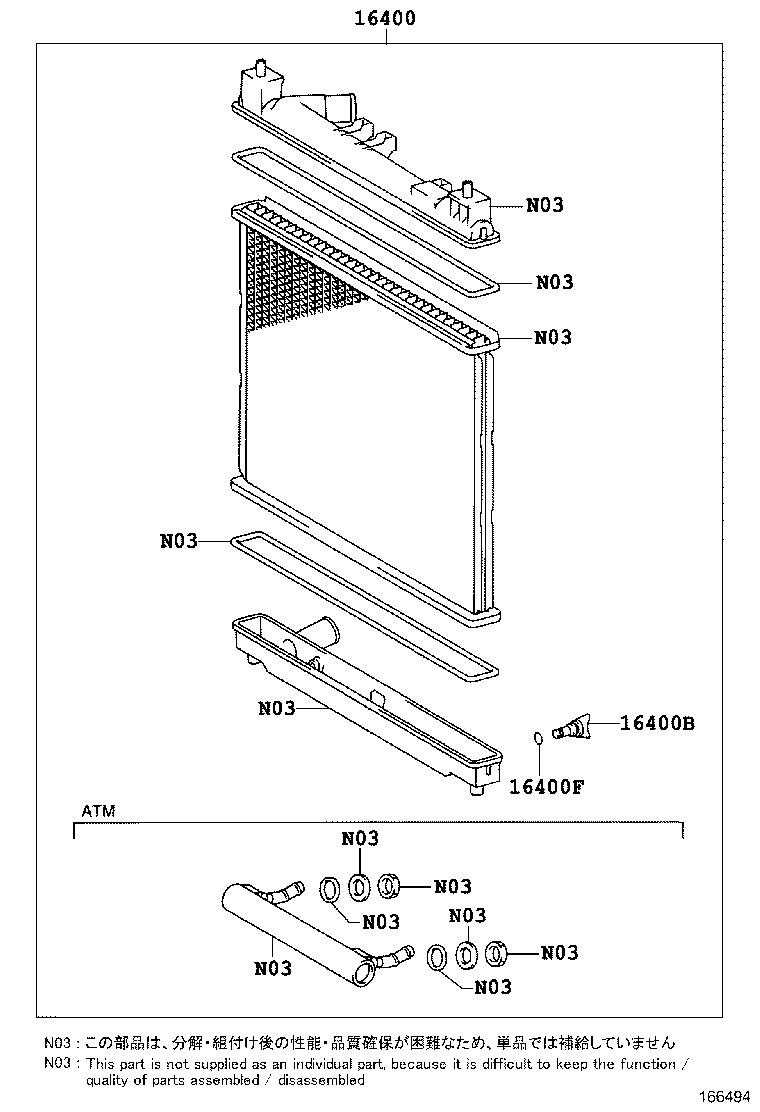 16400

N03

N03

N03

N03

N03

16400B

16400F

ATM

N03

N03

N03

N03

N03

N03

N03

N03 : この部品は、分解・組付け後の性能・品質確保が困難なため、単品では補給していません
N03 : This part is not supplied as an individual part, because it is difficult to keep the function / quality of parts assembled / disassembled

166494